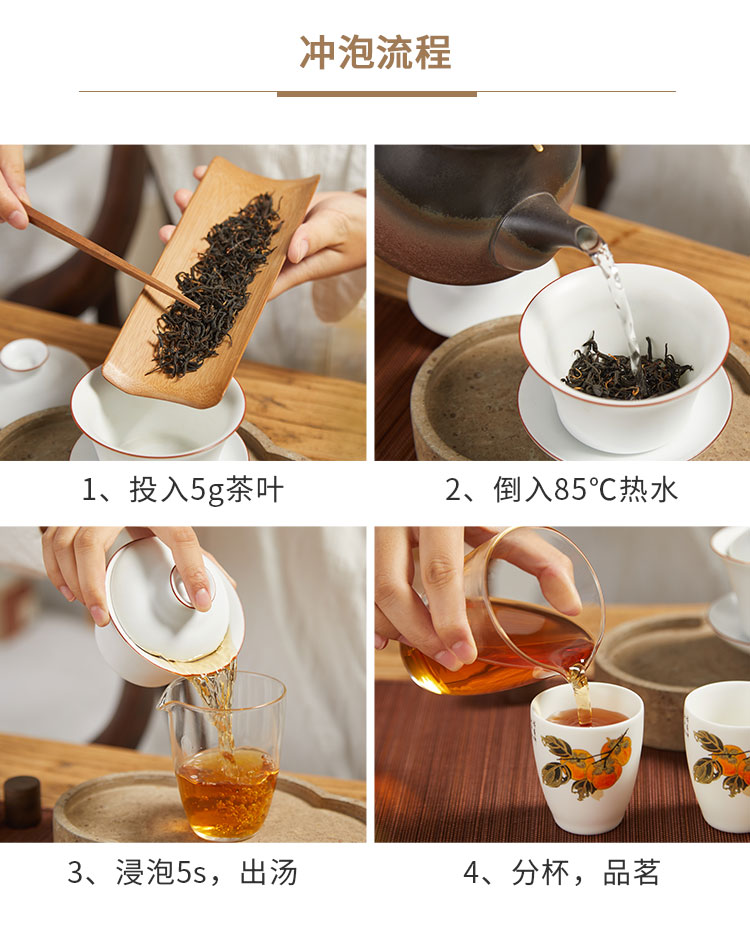 冲泡流程

1、投入5g茶叶

2、倒入85℃热水

3、浸泡5s，出汤

4、分杯，品茗