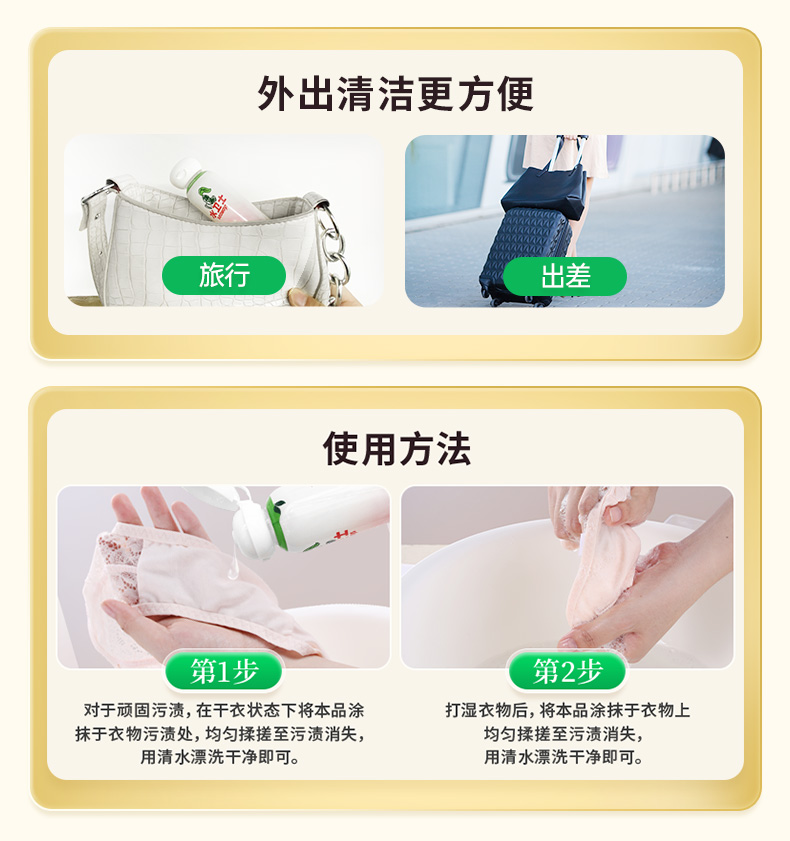 外出清洁更方便

旅行

出差

使用方法

第1步

对于顽固污渍，在干衣状态下将本品涂抹于衣物污渍处，均匀揉搓至污渍消失，用清水漂洗干净即可。

第2步

打湿衣物后，将本品涂抹于衣物上均匀揉搓至污渍消失，用清水漂洗干净即可。