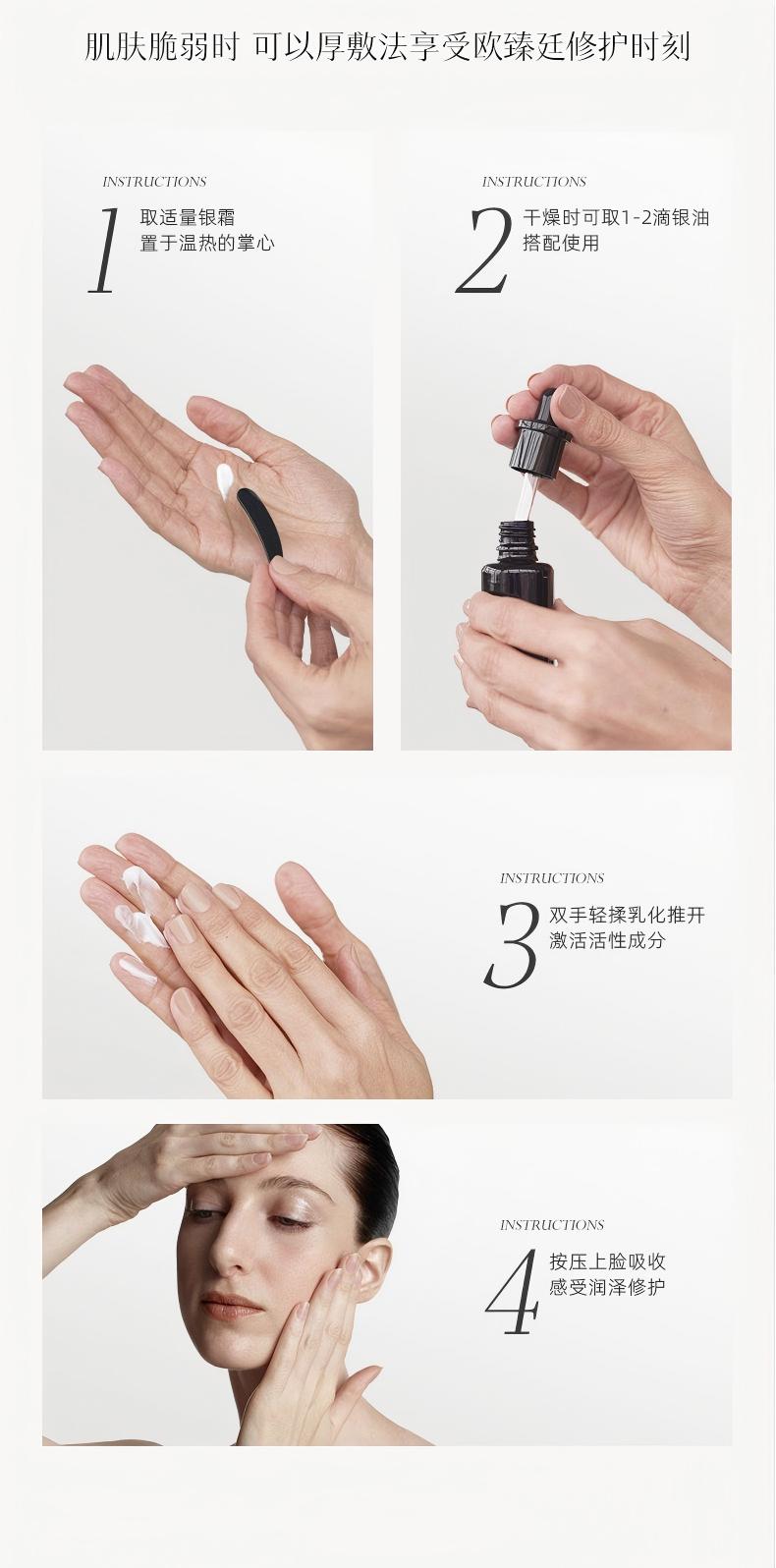 肌肤脆弱时 可以厚敷法享受欧臻廷修护时刻

INSTRUCTIONS
1 取适量银霜
置于温热的掌心

INSTRUCTIONS
2 干燥时可取1-2滴银油
搭配使用

INSTRUCTIONS
3 双手轻揉乳化推开
激活活性成分

INSTRUCTIONS
4 按压上脸吸收
感受润泽修护