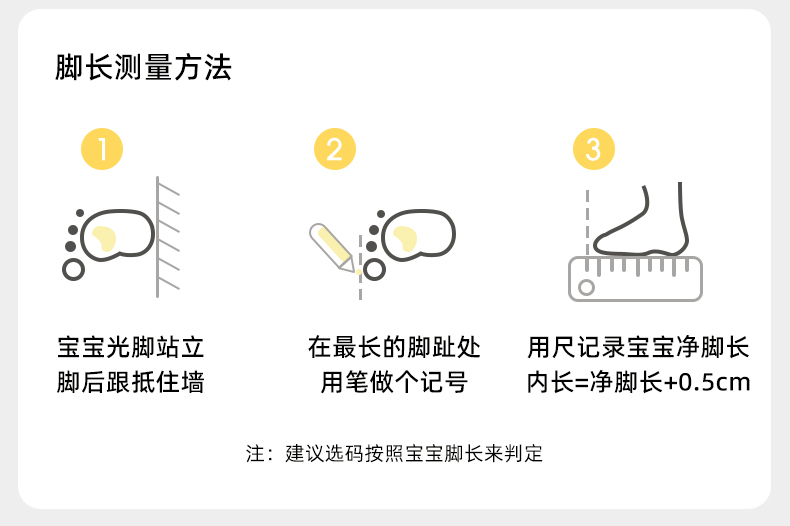 脚长测量方法

1

宝宝光脚站立
脚后跟抵住墙

2

在最长的脚趾处
用笔做个记号

3

用尺记录宝宝净脚长
内长=净脚长+0.5cm

注：建议选码按照宝宝脚长来判定