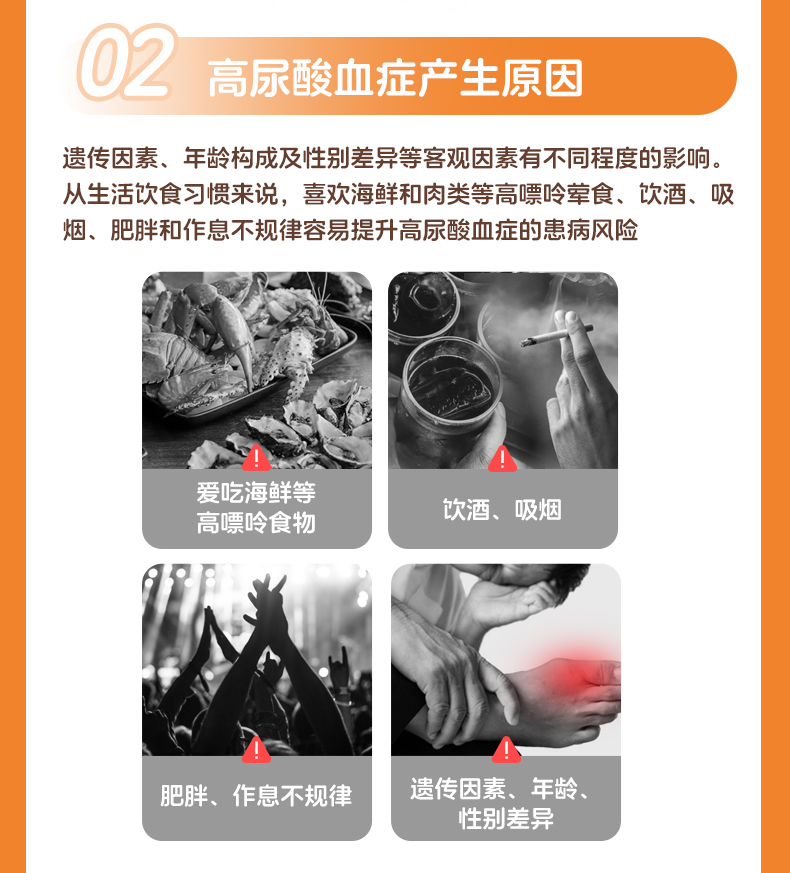 02 高尿酸血症产生原因

遗传因素、年龄构成及性别差异等客观因素有不同程度的影响。从生活饮食习惯来说，喜欢海鲜和肉类等高嘌呤荤食、饮酒、吸烟、肥胖和作息不规律容易提升高尿酸血症的患病风险

爱吃海鲜等高嘌呤食物

饮酒、吸烟

肥胖、作息不规律

遗传因素、年龄、性别差异