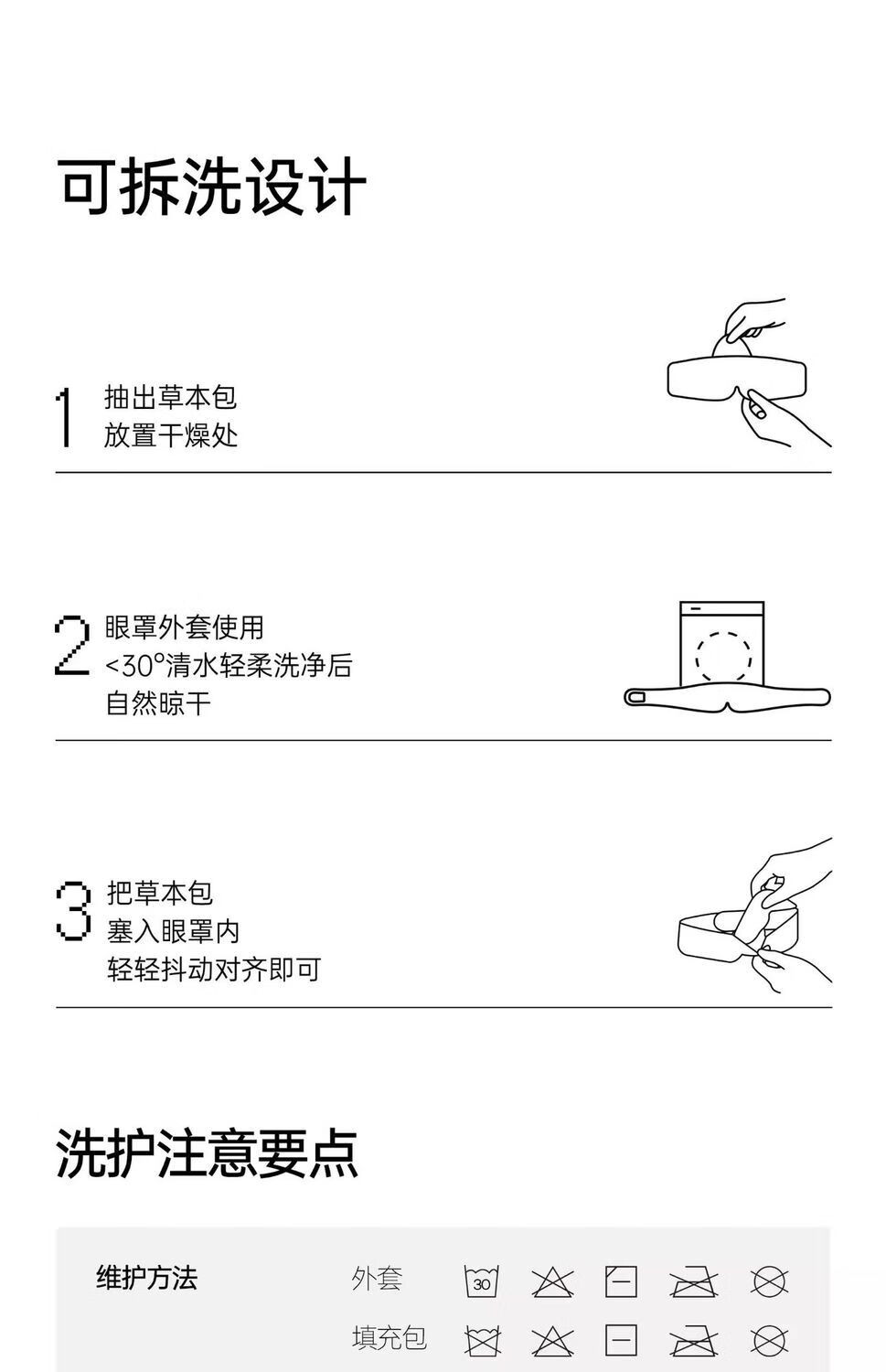 可拆洗设计

1 抽出草本包
放置干燥处

2 眼罩外套使用
<30°清水轻柔洗净后
自然晾干

3 把草本包
塞入眼罩内
轻轻抖动对齐即可

洗护注意要点

维护方法 外套 30
填充包