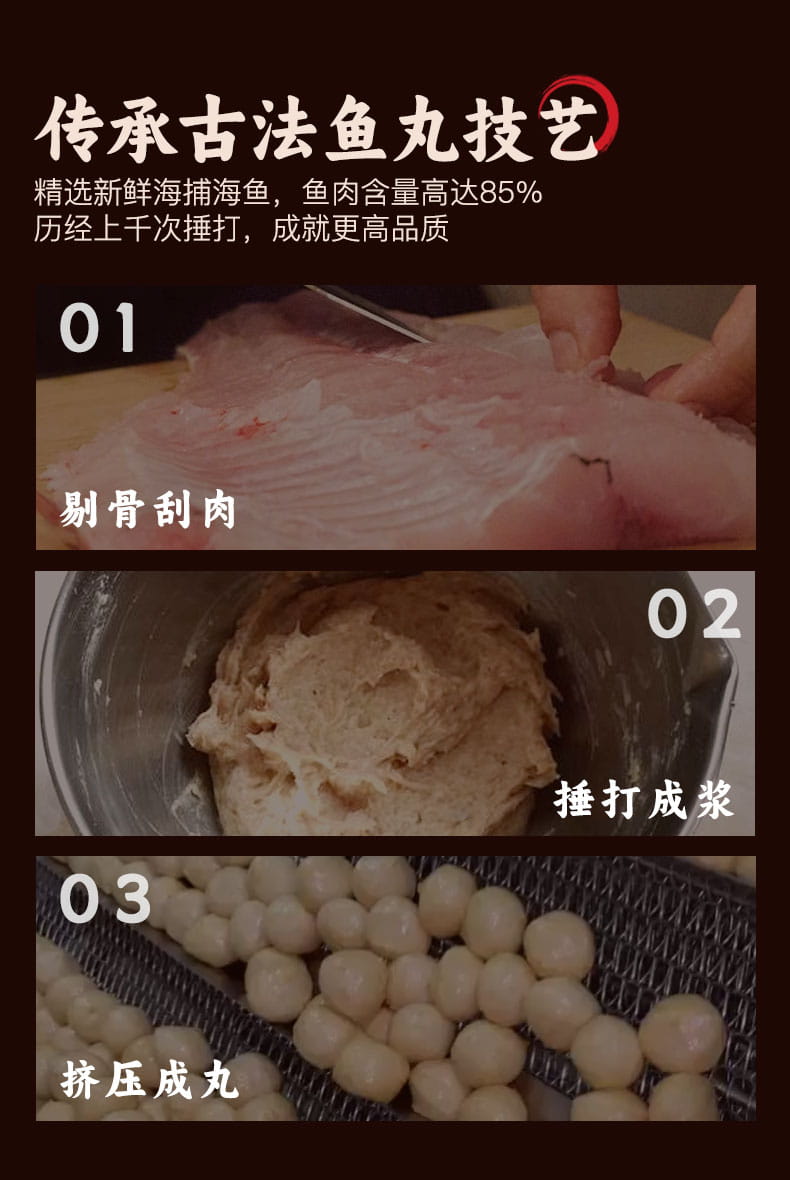 传承古法鱼丸技艺

精选新鲜海捕海鱼，鱼肉含量高达85%
历经上千次捶打，成就更高品质

01

剔骨刮肉

02

捶打成浆

03

挤压成丸