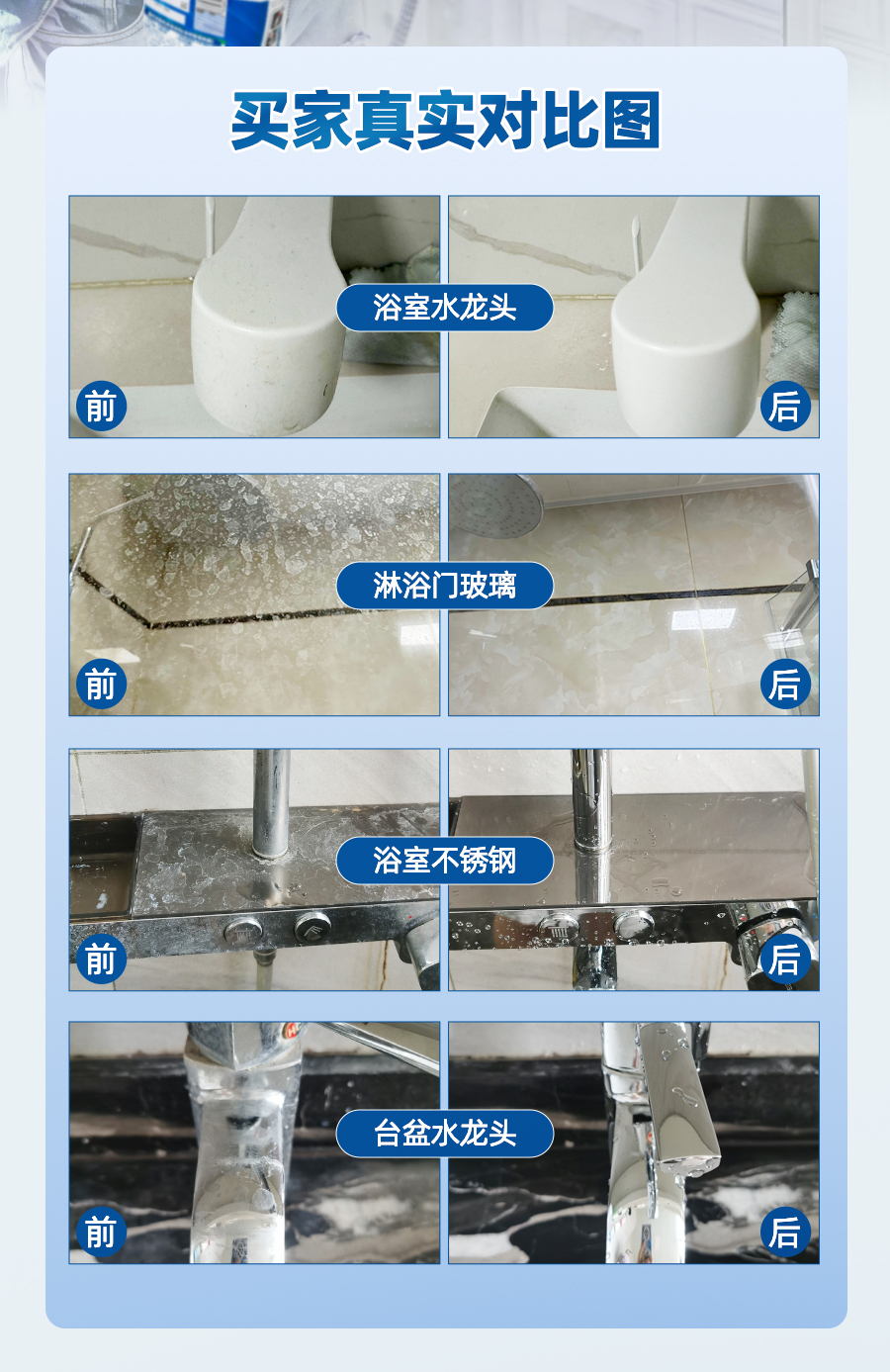 买家真实对比图

浴室水龙头
前
后

淋浴门玻璃
前
后

浴室不锈钢
前
后

台盆水龙头
前
后