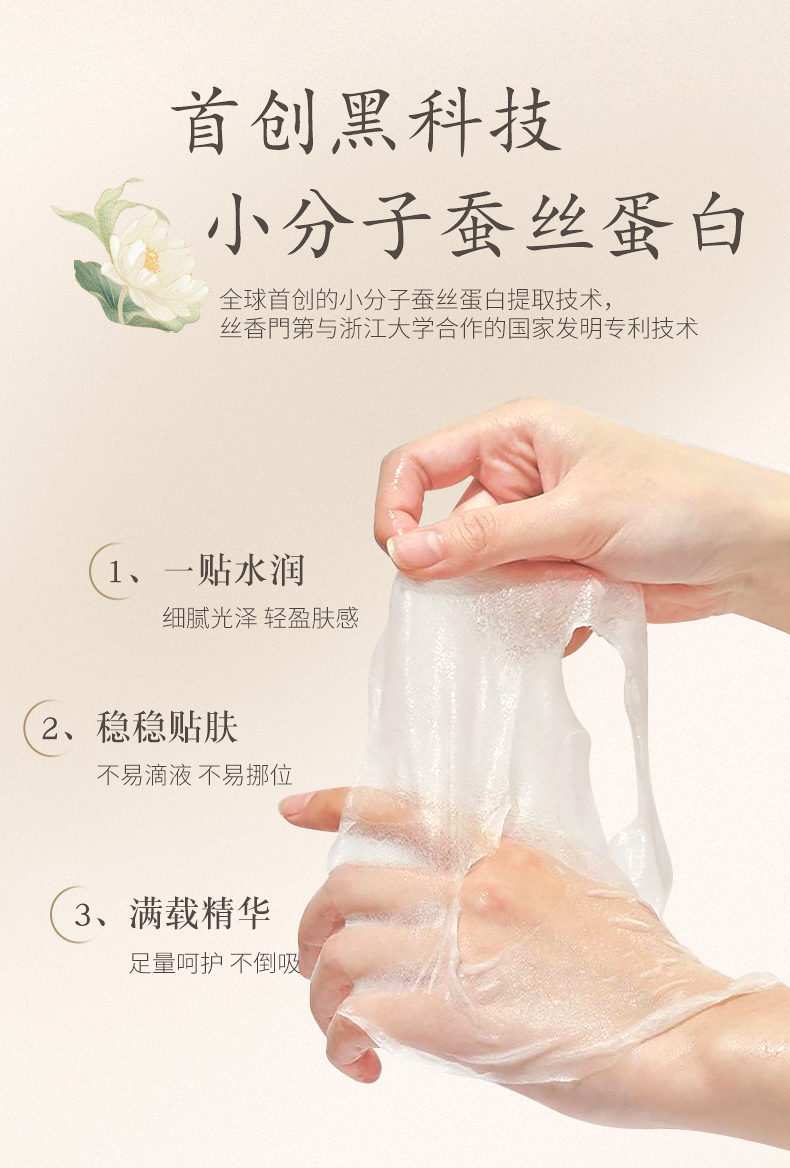 首创黑科技
小分子蚕丝蛋白

全球首创的小分子蚕丝蛋白提取技术，
丝香門第与浙江大学合作的国家发明专利技术

1、一贴水润
细腻光泽 轻盈肤感

2、稳稳贴肤
不易滴液 不易挪位

3、满载精华
足量呵护 不倒吸