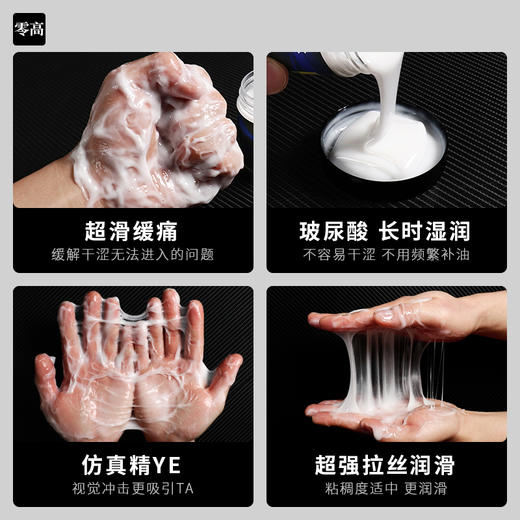 零高

超滑缓痛
缓解干涩无法进入的问题

玻尿酸 长时湿润
不容易干涩 不用频繁补油

仿真精YE
视觉冲击更吸引TA

超强拉丝润滑
粘稠度适中 更润滑