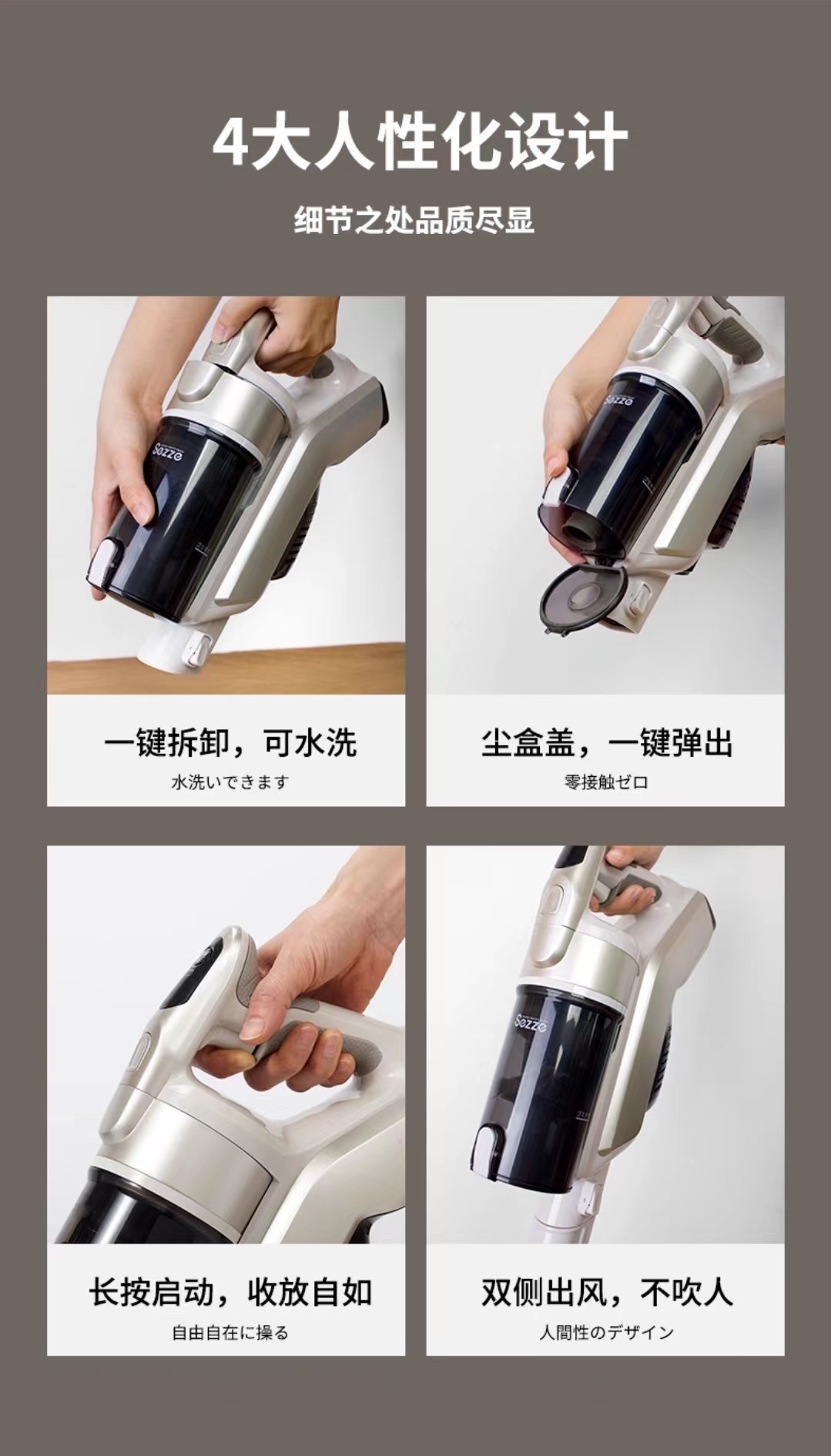 4大人性化设计

细节之处品质尽显

Sezze

一键拆卸，可水洗

水洗いできます

Sezze

尘盒盖，一键弹出

零接触ゼロ

长按启动，收放自如

自由自在に操る

Sezze

双侧出风，不吹人

人間性のデザイン