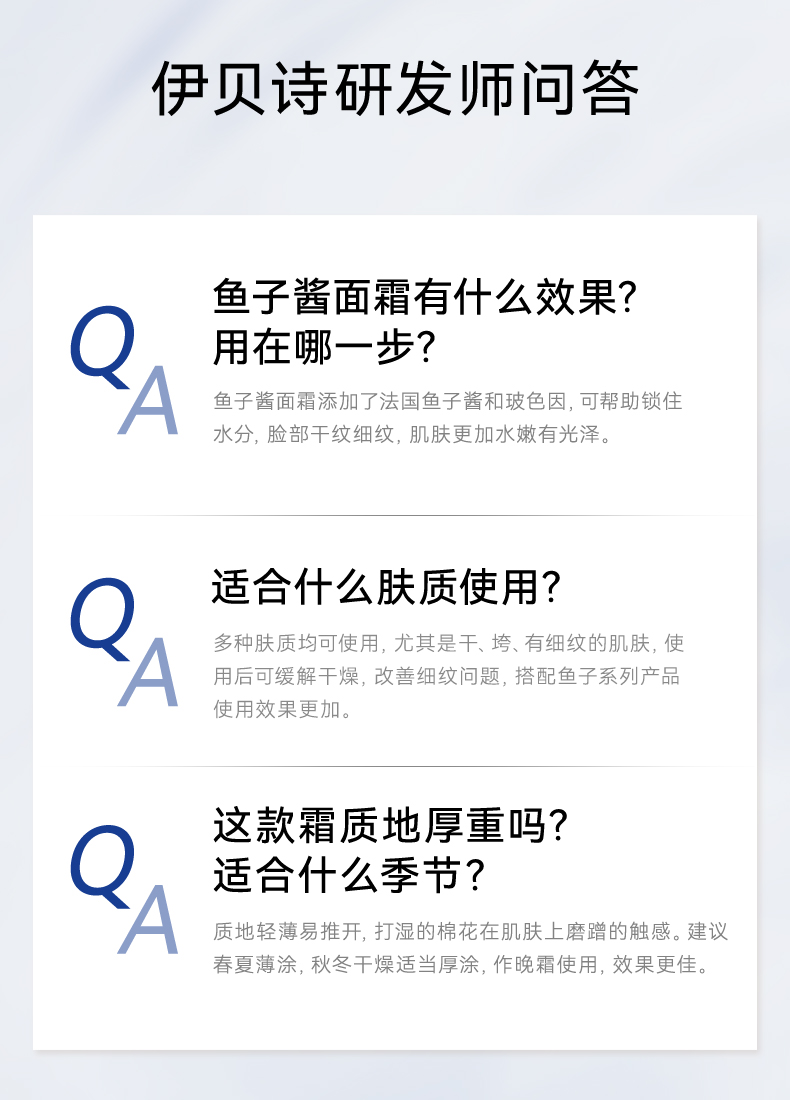 伊贝诗研发师问答

Q
A

鱼子酱面霜有什么效果?
用在哪一步?

鱼子酱面霜添加了法国鱼子酱和玻色因,可帮助锁住水分,脸部干纹细纹,肌肤更加水嫩有光泽。

Q
A

适合什么肤质使用?

多种肤质均可使用,尤其是干、垮、有细纹的肌肤,使用后可缓解干燥,改善细纹问题,搭配鱼子系列产品使用效果更加。

Q
A

这款霜质地厚重吗?
适合什么季节?

质地轻薄易推开,打湿的棉花在肌肤上磨蹭的触感。建议春夏薄涂,秋冬干燥适当厚涂,作晚霜使用,效果更佳。