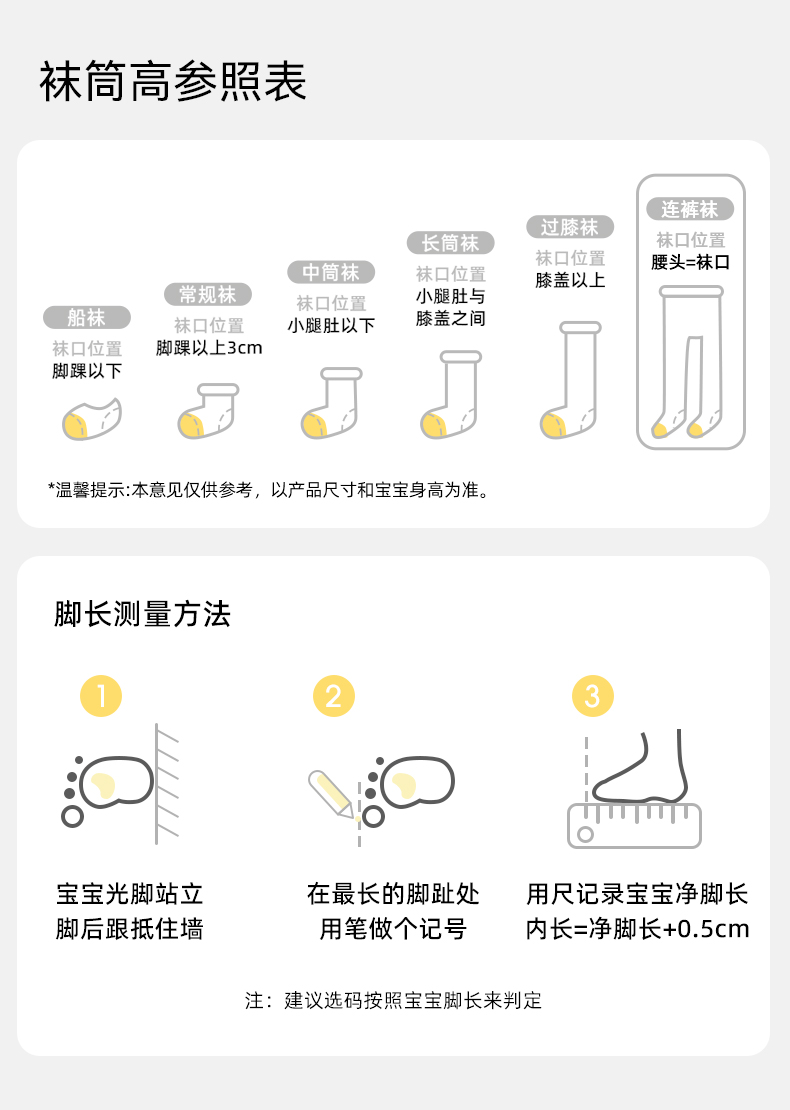 袜筒高参照表

船袜
袜口位置
脚踝以下

常规袜
袜口位置
脚踝以上3cm

中筒袜
袜口位置
小腿肚以下

长筒袜
袜口位置
小腿肚与膝盖之间

过膝袜
袜口位置
膝盖以上

连裤袜
袜口位置
腰头=袜口

*温馨提示:本意见仅供参考，以产品尺寸和宝宝身高为准。

脚长测量方法

1
宝宝光脚站立
脚后跟抵住墙

2
在最长的脚趾处
用笔做个记号

3
用尺记录宝宝净脚长
内长=净脚长+0.5cm

注：建议选码按照宝宝脚长来判定