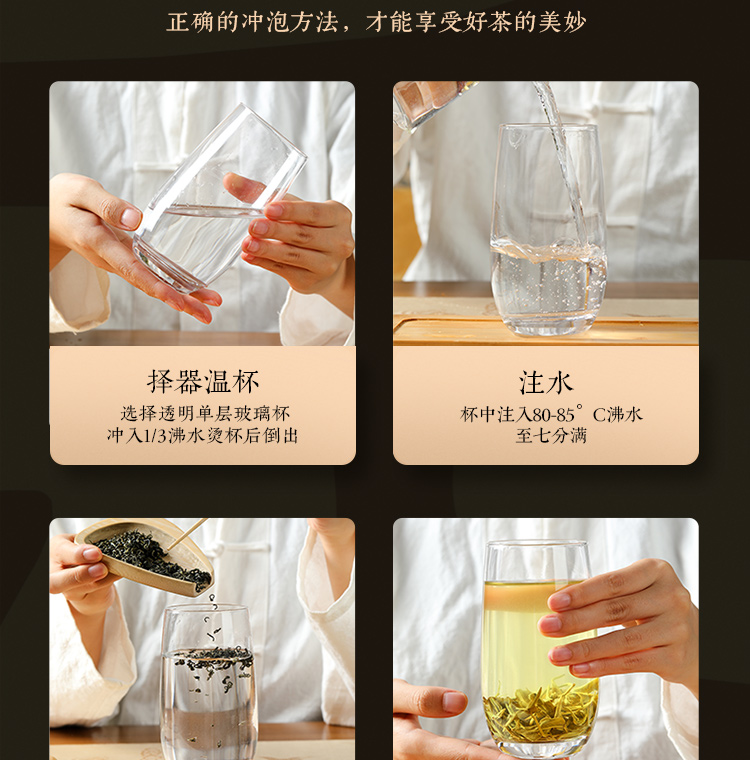 正确的冲泡方法，才能享受好茶的美妙

择器温杯
选择透明单层玻璃杯
冲入1/3沸水烫杯后倒出

注水
杯中注入80-85°C沸水
至七分满