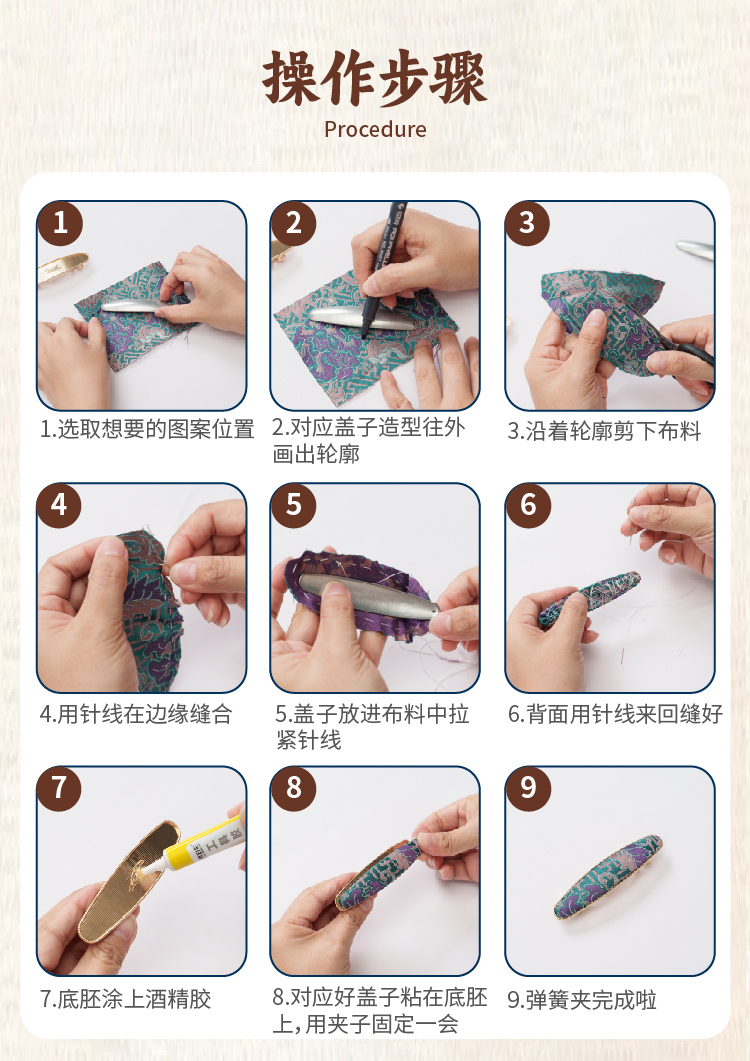 操作步骤
Procedure

1
1.选取想要的图案位置

2
2.对应盖子造型往外画出轮廓

3
3.沿着轮廓剪下布料

4
4.用针线在边缘缝合

5
5.盖子放进布料中拉紧针线

6
6.背面用针线来回缝好

7
7.底胚涂上酒精胶

8
8.对应好盖子粘在底胚上，用夹子固定一会

9
9.弹簧夹完成啦