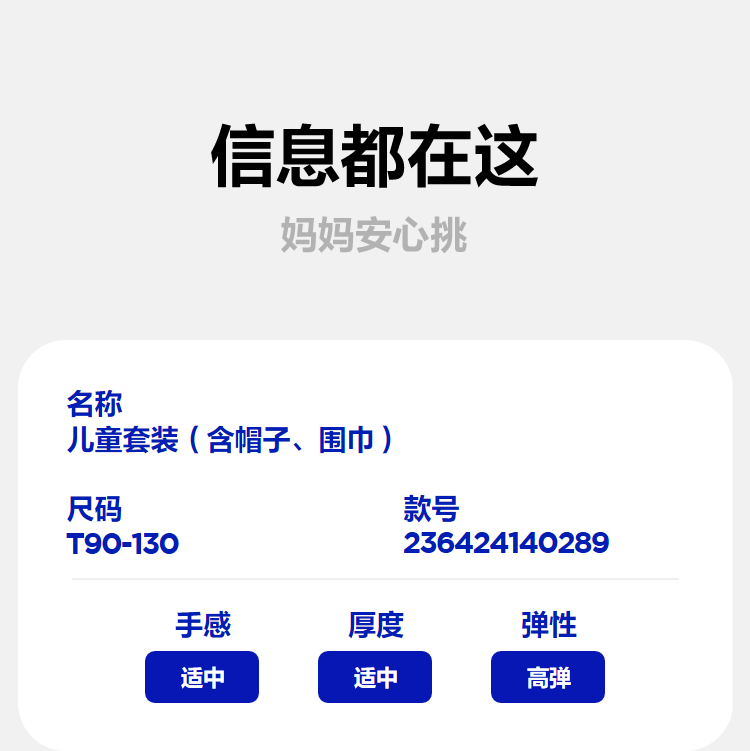 信息都在这

妈妈安心挑

名称
儿童套装（含帽子、围巾）

尺码
T90-130

款号
236424140289

手感
适中

厚度
适中

弹性
高弹