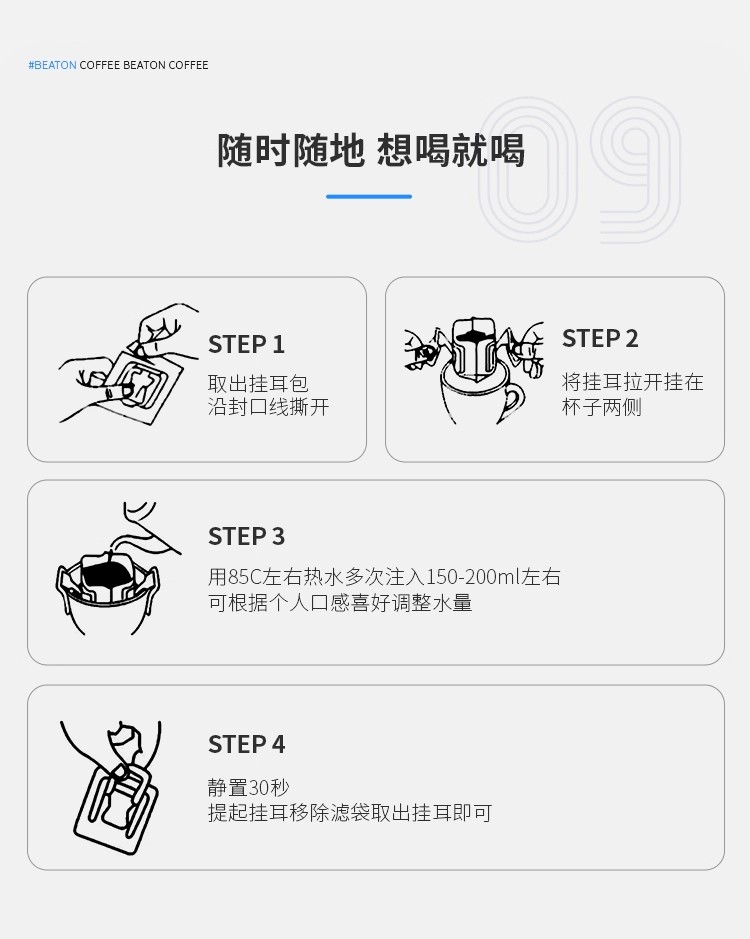 #BEATON COFFEE BEATON COFFEE

随时随地 想喝就喝

09

STEP 1
取出挂耳包
沿封口线撕开

STEP 2
将挂耳拉开挂在
杯子两侧

STEP 3
用85C左右热水多次注入150-200ml左右
可根据个人口感喜好调整水量

STEP 4
静置30秒
提起挂耳移除滤袋取出挂耳即可