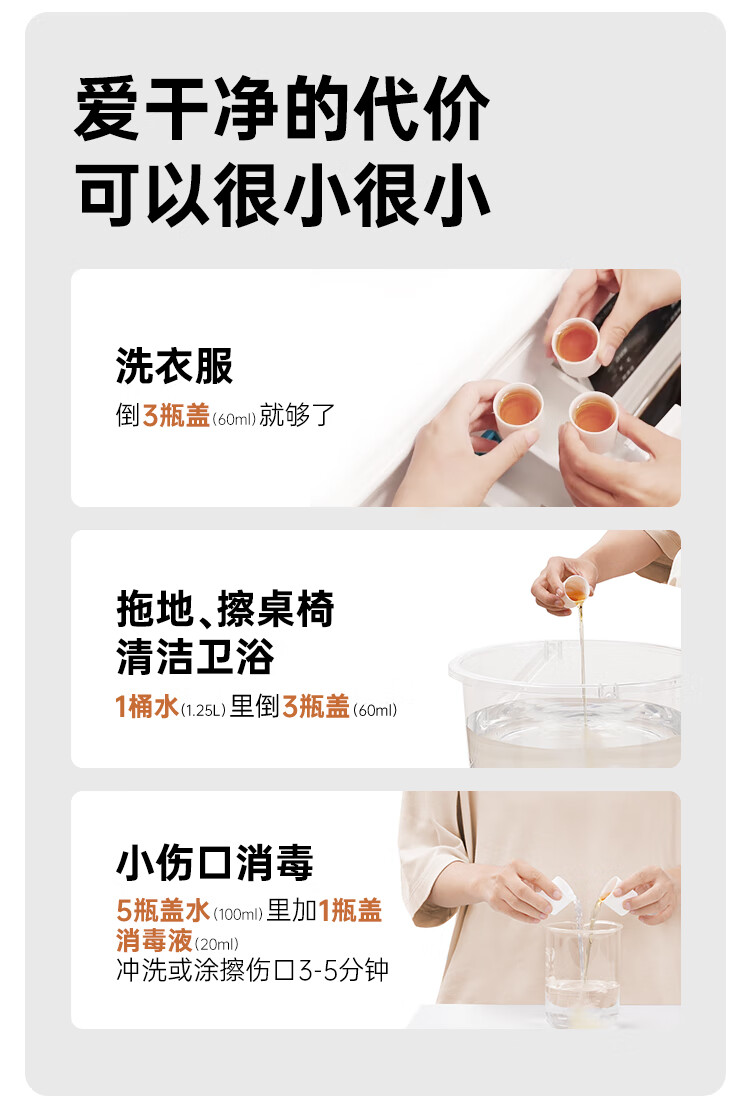 爱干净的代价
可以很小很小

洗衣服
倒3瓶盖(60ml)就够了

拖地、擦桌椅
清洁卫浴
1桶水(1.25L)里倒3瓶盖(60ml)

小伤口消毒
5瓶盖水(100ml)里加1瓶盖消毒液(20ml)
冲洗或涂擦伤口3-5分钟