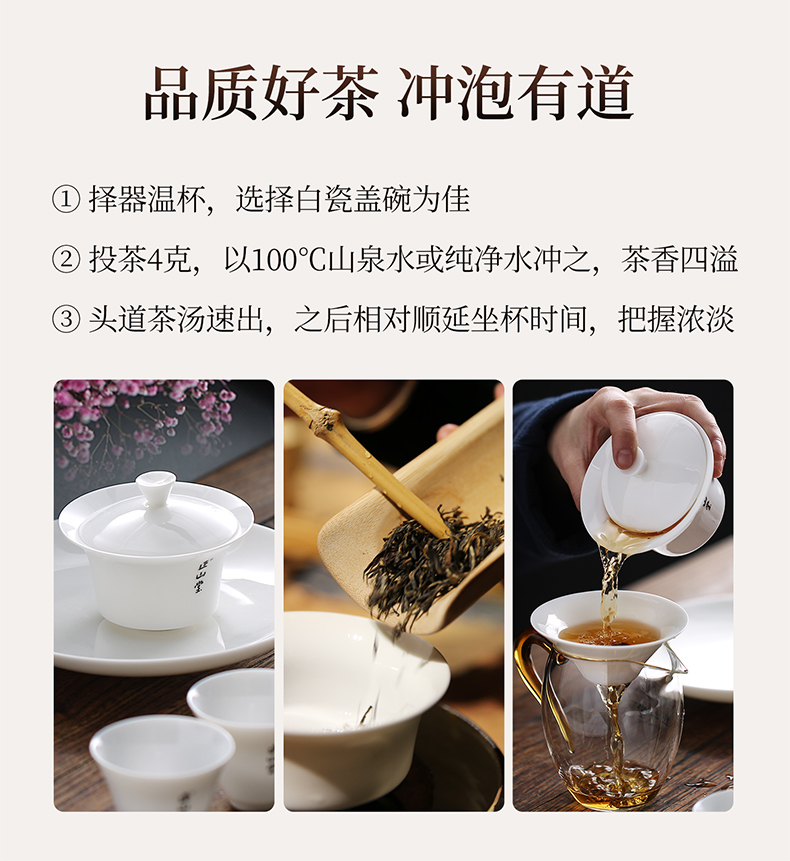 品质好茶 冲泡有道

① 择器温杯，选择白瓷盖碗为佳

② 投茶4克，以100℃山泉水或纯净水冲之，茶香四溢

③ 头道茶汤速出，之后相对顺延坐杯时间，把握浓淡

正山堂