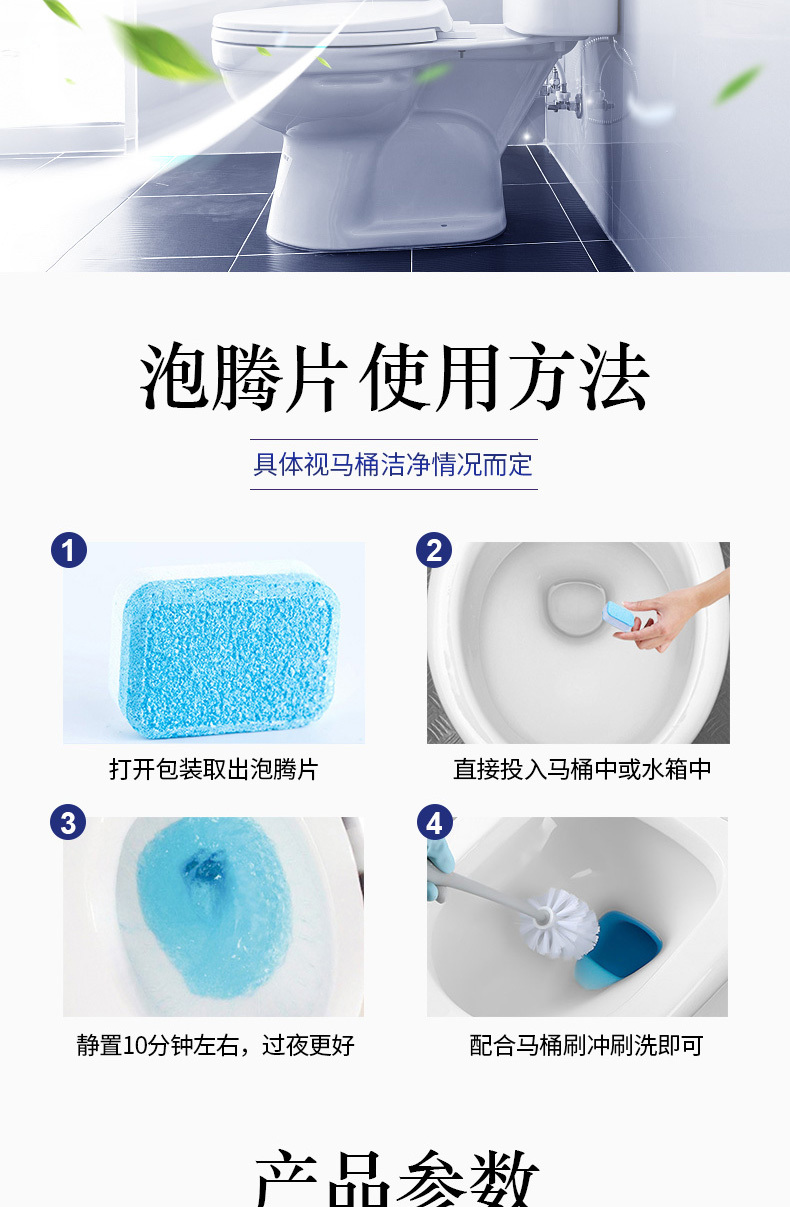 泡腾片使用方法

具体视马桶洁净情况而定

1
打开包装取出泡腾片

2
直接投入马桶中或水箱中

3
静置10分钟左右，过夜更好

4
配合马桶刷冲刷洗即可

产品参数