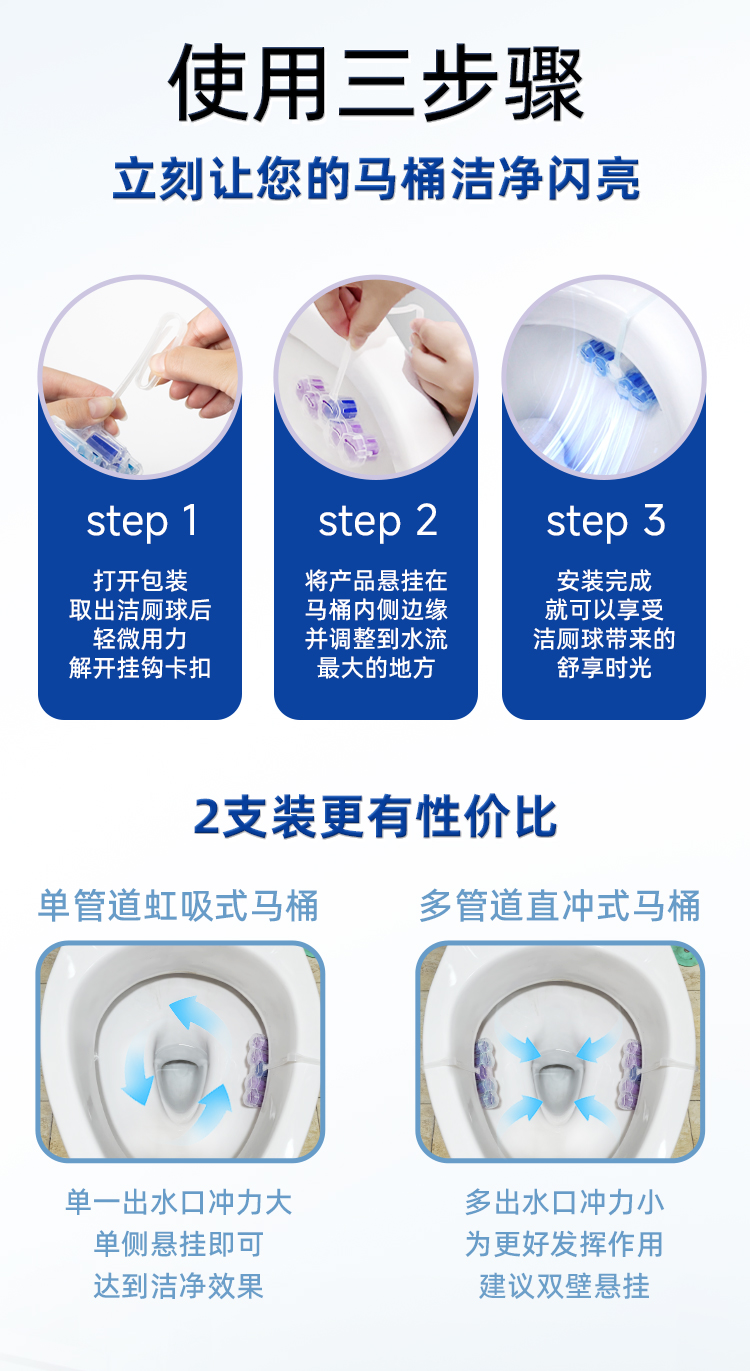 使用三步骤

立刻让您的马桶洁净闪亮

step 1

打开包装
取出洁厕球后
轻微用力
解开挂钩卡扣

step 2

将产品悬挂在
马桶内侧边缘
并调整到水流
最大的地方

step 3

安装完成
就可以享受
洁厕球带来的
舒享时光

2支装更有性价比

单管道虹吸式马桶

单一出水口冲力大
单侧悬挂即可
达到洁净效果

多管道直冲式马桶

多出水口冲力小
为更好发挥作用
建议双壁悬挂