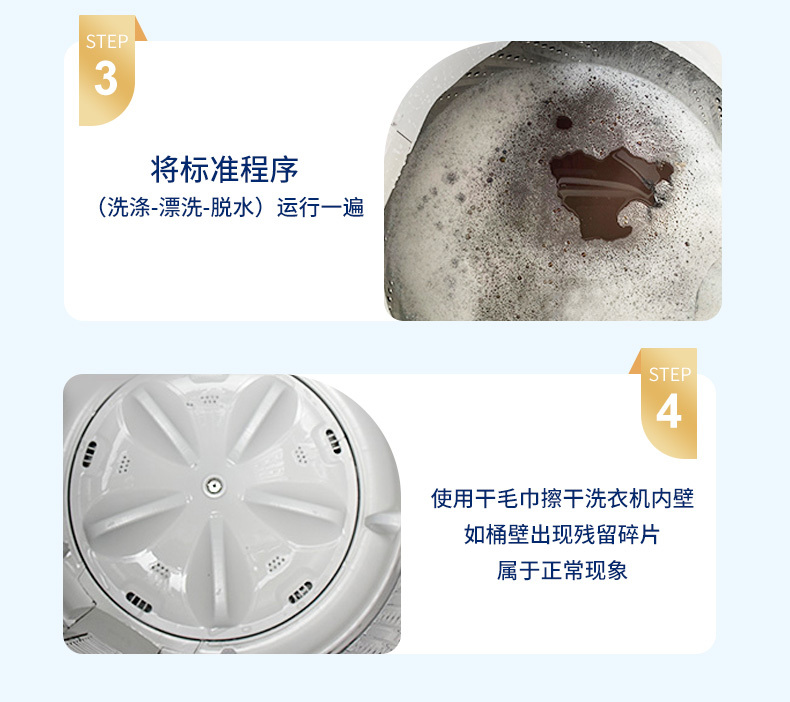 STEP
3

将标准程序
（洗涤-漂洗-脱水）运行一遍

STEP
4

使用干毛巾擦干洗衣机内壁
如桶壁出现残留碎片
属于正常现象