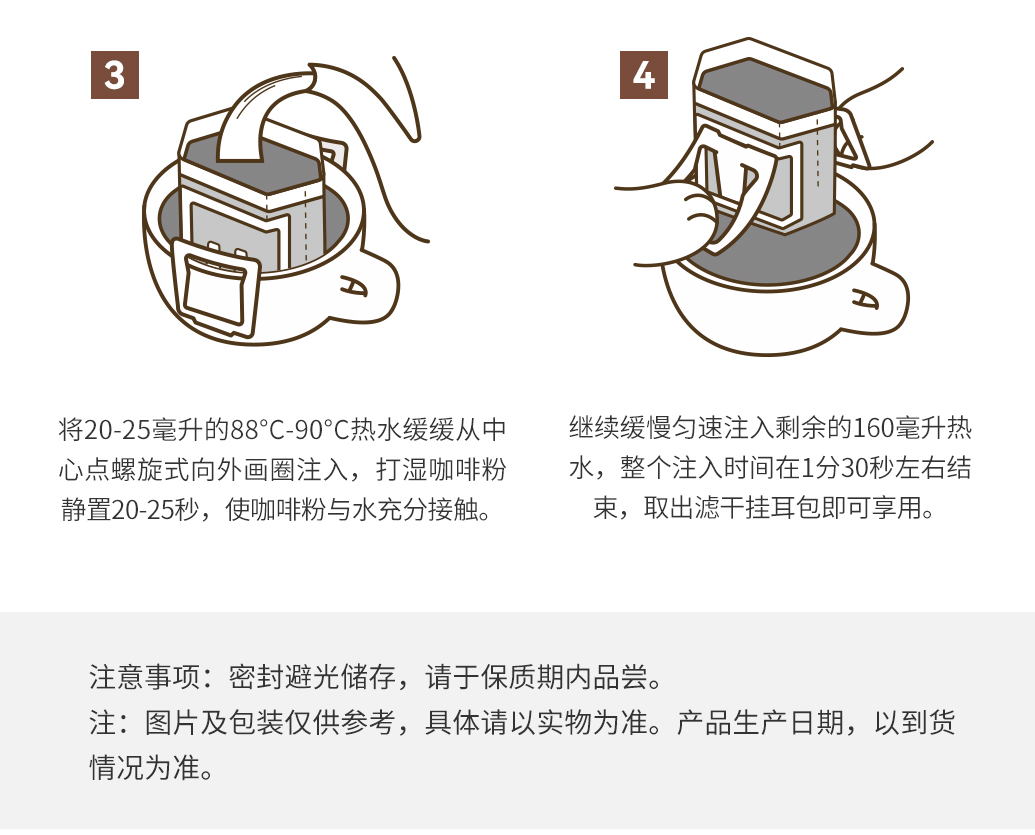 3

将20-25毫升的88°C-90°C热水缓缓从中心点螺旋式向外画圈注入，打湿咖啡粉静置20-25秒，使咖啡粉与水充分接触。

4

继续缓慢匀速注入剩余的160毫升热水，整个注入时间在1分30秒左右结束，取出滤干挂耳包即可享用。

注意事项：密封避光储存，请于保质期内品尝。
注：图片及包装仅供参考，具体请以实物为准。产品生产日期，以到货情况为准。