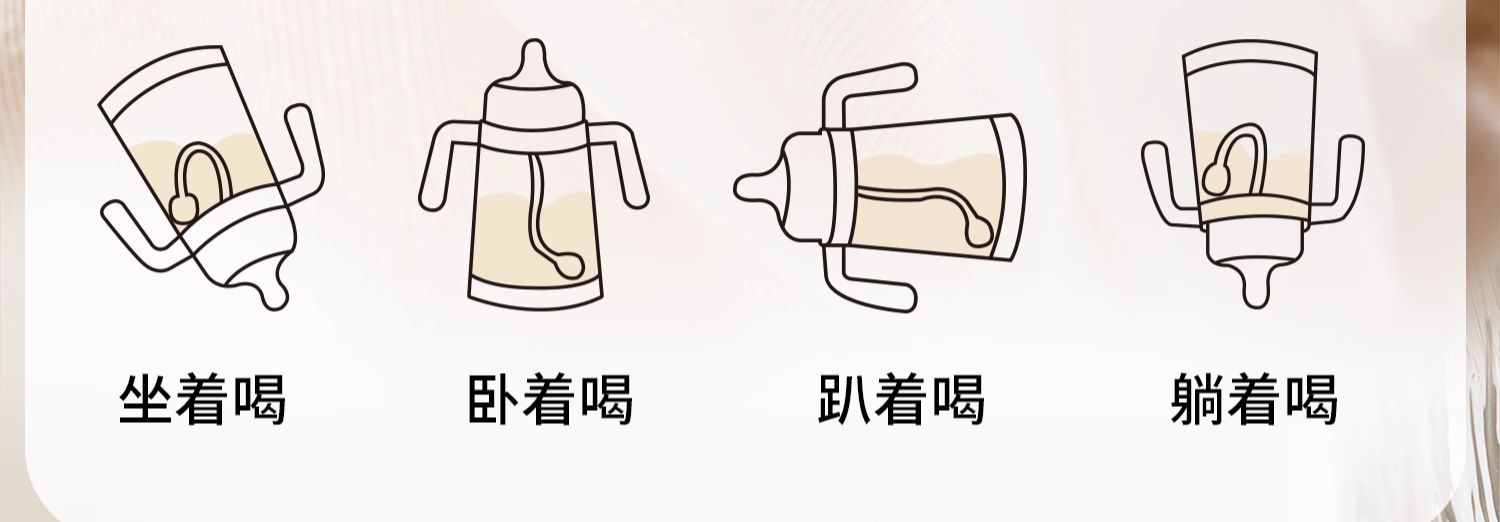 坐着喝

卧着喝

趴着喝

躺着喝