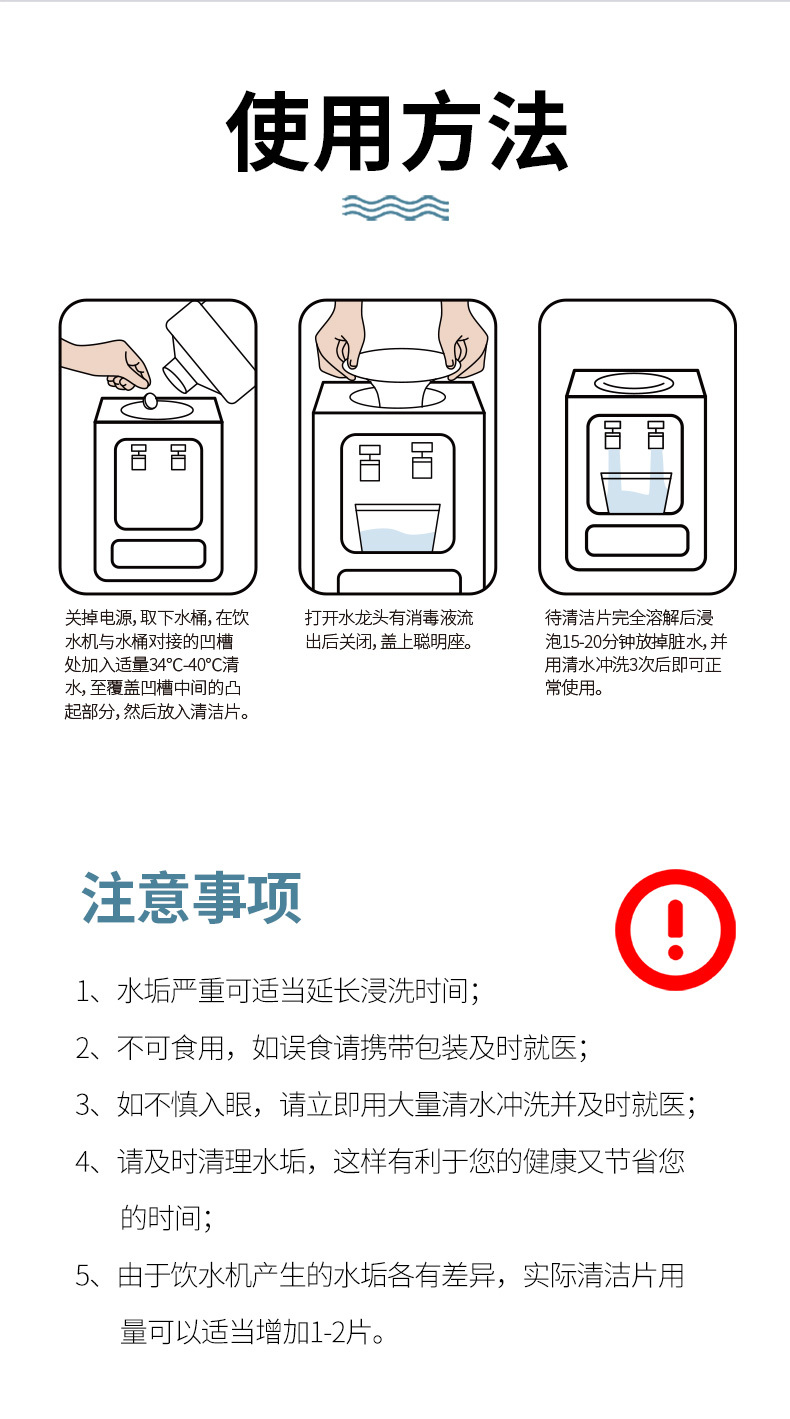 使用方法

关掉电源，取下水桶，在饮水机与水桶对接的凹槽处加入适量34°C-40°C清水，至覆盖凹槽中间的凸起部分，然后放入清洁片。

打开水龙头有消毒液流出后关闭，盖上聪明座。

待清洁片完全溶解后浸泡15-20分钟放掉脏水，并用清水冲洗3次后即可正常使用。

注意事项

1、水垢严重可适当延长浸洗时间；

2、不可食用，如误食请携带包装及时就医；

3、如不慎入眼，请立即用大量清水冲洗并及时就医；

4、请及时清理水垢，这样有利于您的健康又节省您的时间；

5、由于饮水机产生的水垢各有差异，实际清洁片用量可以适当增加1-2片。