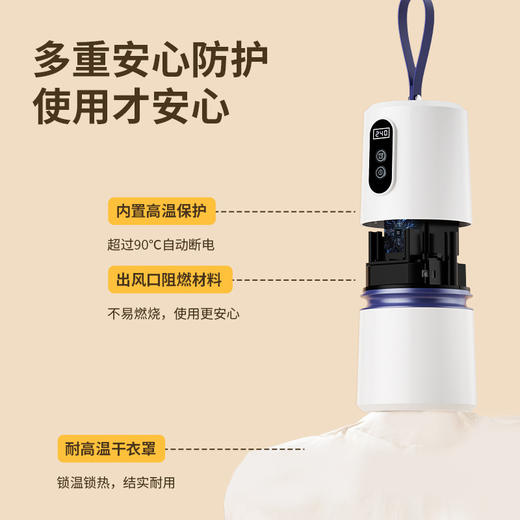 多重安心防护
使用才安心

240

内置高温保护
超过90°C自动断电

出风口阻燃材料
不易燃烧，使用更安心

耐高温干衣罩
锁温锁热，结实耐用