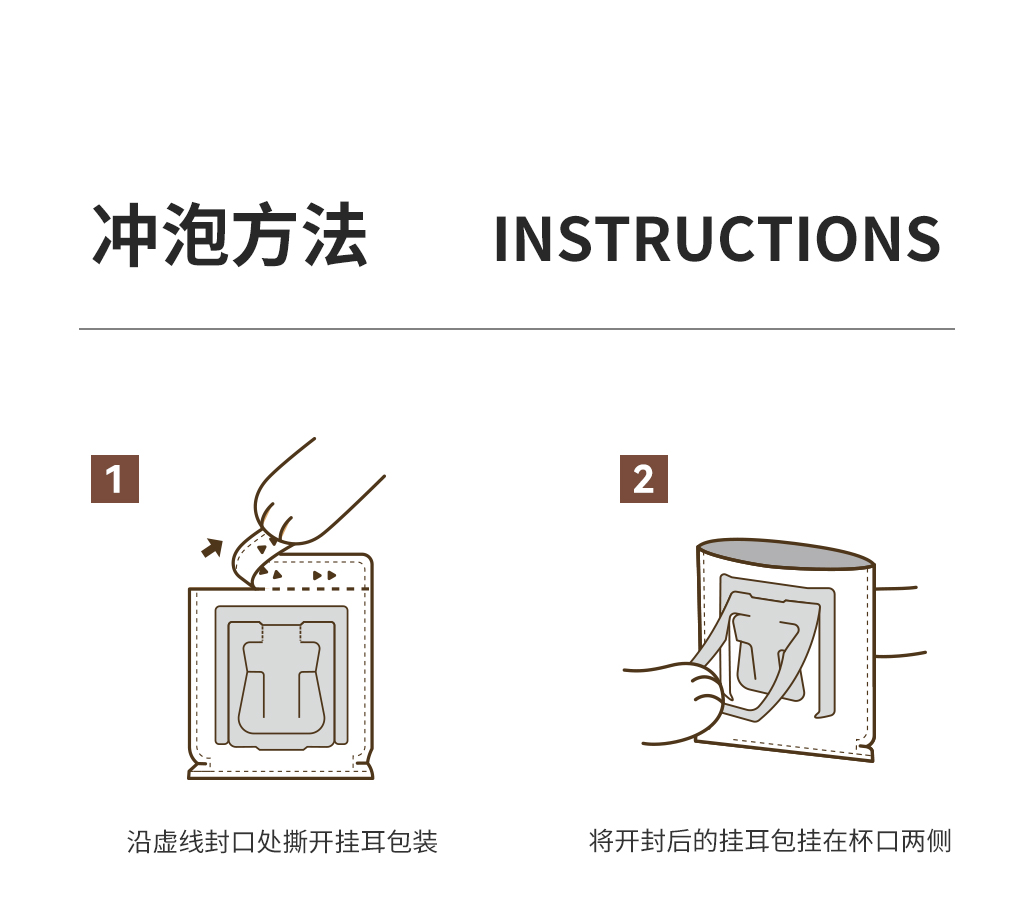 冲泡方法 INSTRUCTIONS

1

沿虚线封口处撕开挂耳包装

2

将开封后的挂耳包挂在杯口两侧