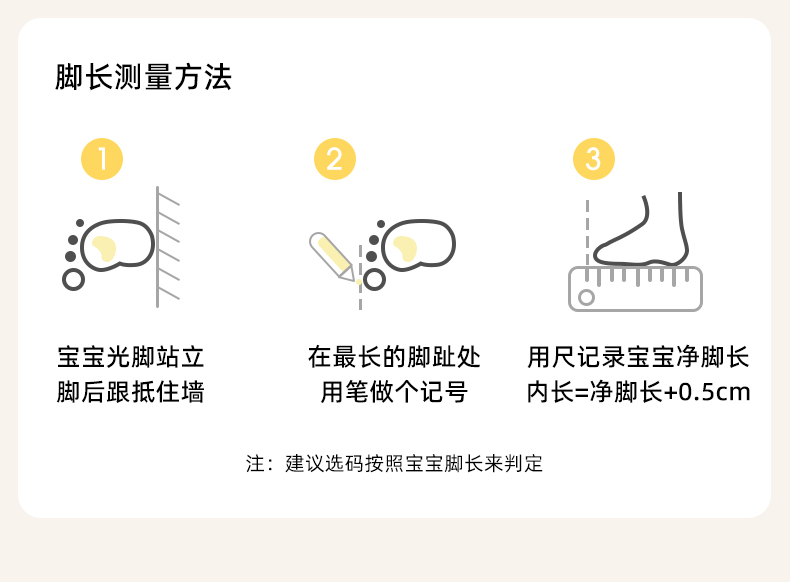 脚长测量方法

1

宝宝光脚站立
脚后跟抵住墙

2

在最长的脚趾处
用笔做个记号

3

用尺记录宝宝净脚长
内长=净脚长+0.5cm

注：建议选码按照宝宝脚长来判定