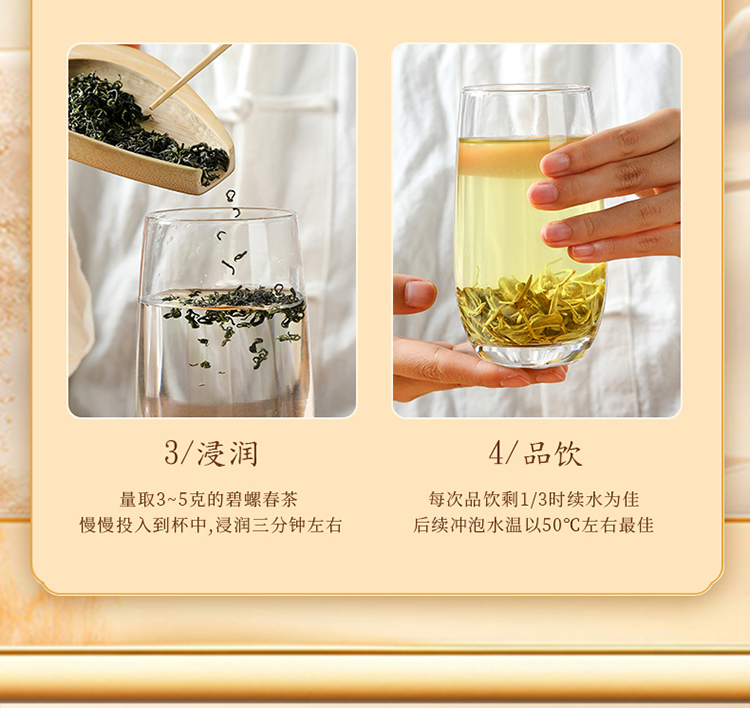 3/浸润

量取3~5克的碧螺春茶
慢慢投入到杯中,浸润三分钟左右

4/品饮

每次品饮剩1/3时续水为佳
后续冲泡水温以50℃左右最佳