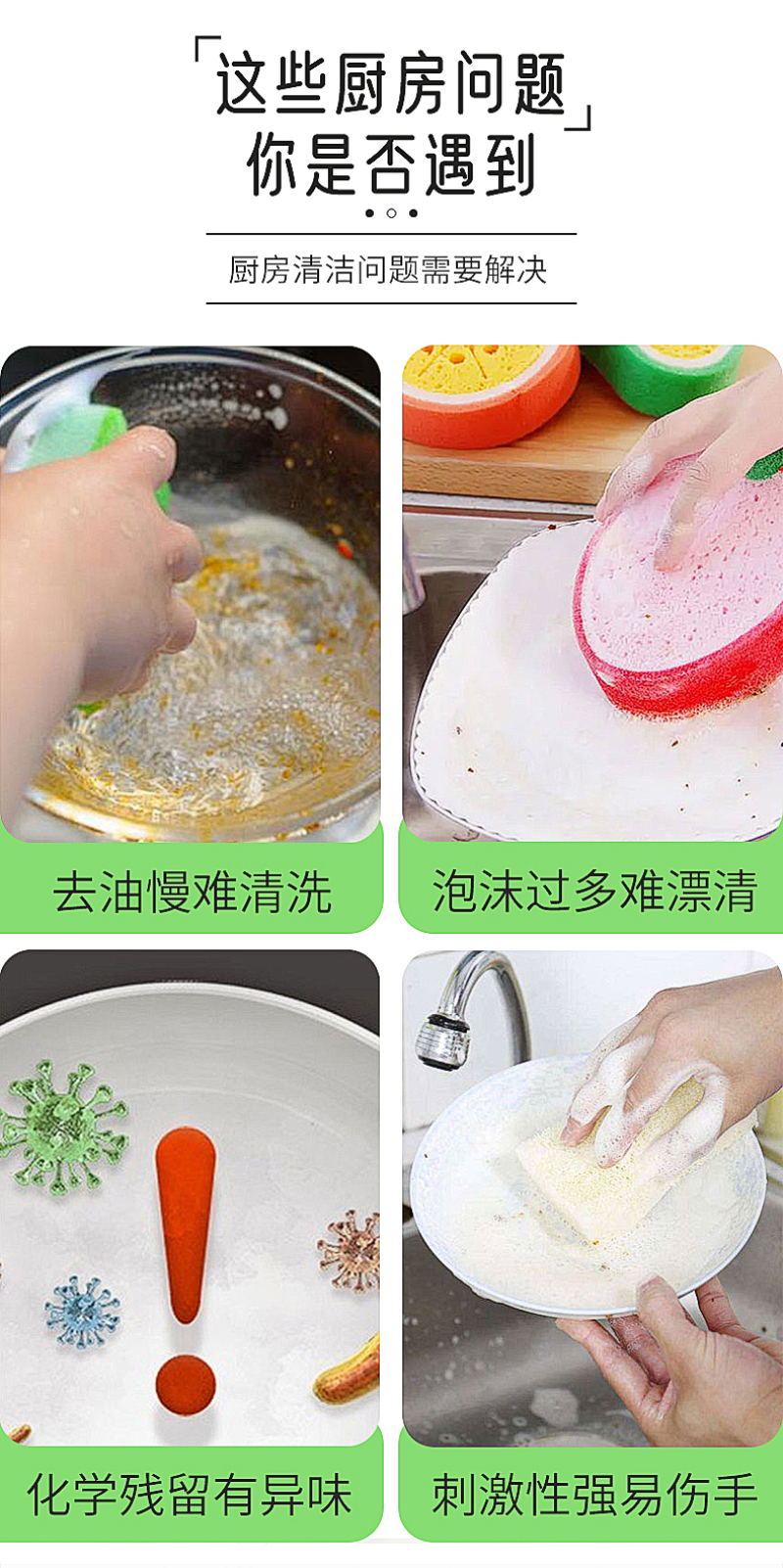 「这些厨房问题」
你是否遇到

厨房清洁问题需要解决

去油慢难清洗

泡沫过多难漂清

化学残留有异味

刺激性强易伤手