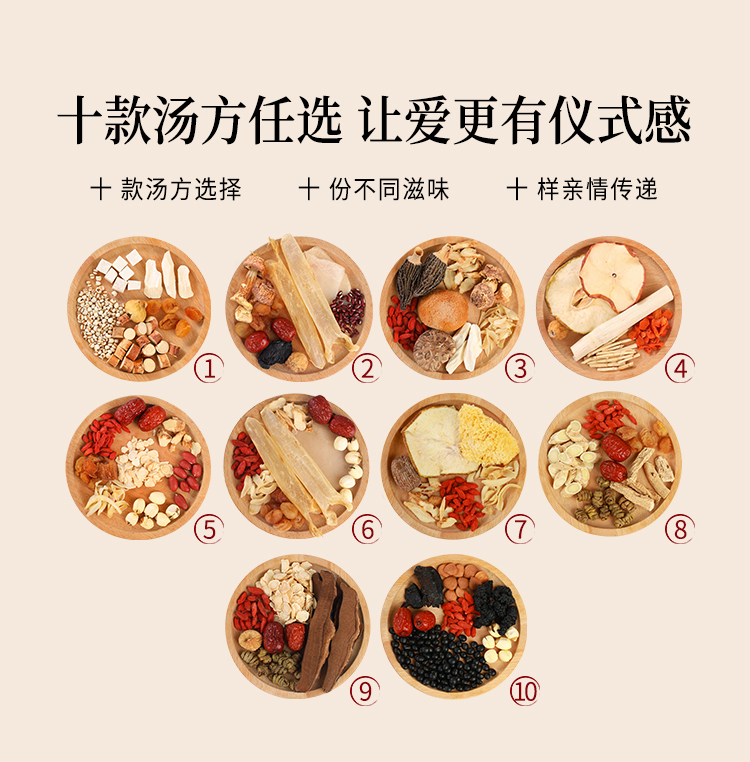 十款汤方任选 让爱更有仪式感

十 款汤方选择　　十 份不同滋味　　十 样亲情传递

①　②　③　④

⑤　⑥　⑦　⑧

⑨　⑩