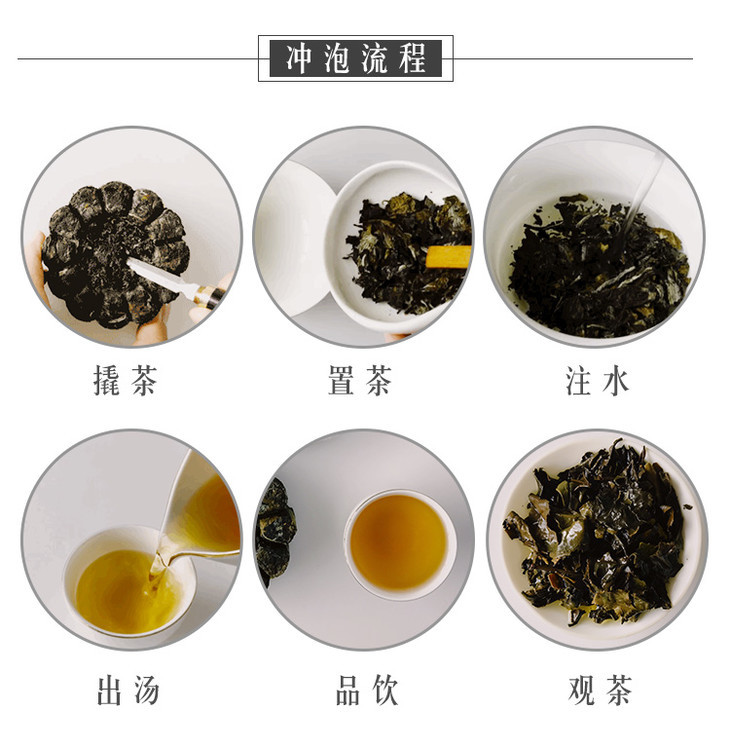 冲泡流程

撬茶

置茶

注水

出汤

品饮

观茶