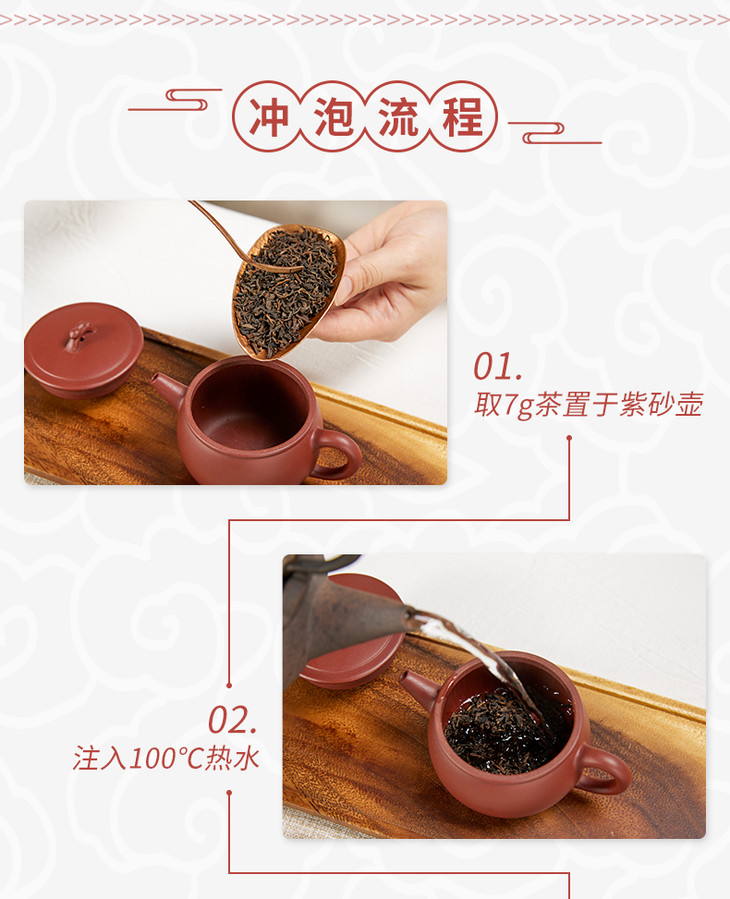 冲泡流程

01.
取7g茶置于紫砂壶

02.
注入100℃热水