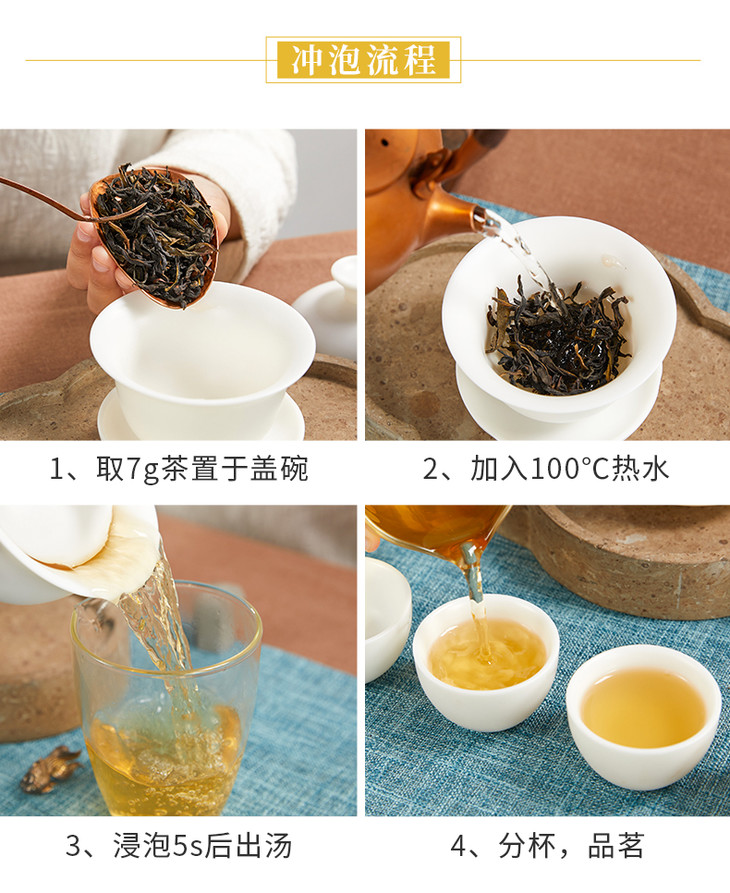 冲泡流程

1、取7g茶置于盖碗

2、加入100°C热水

3、浸泡5s后出汤

4、分杯，品茗