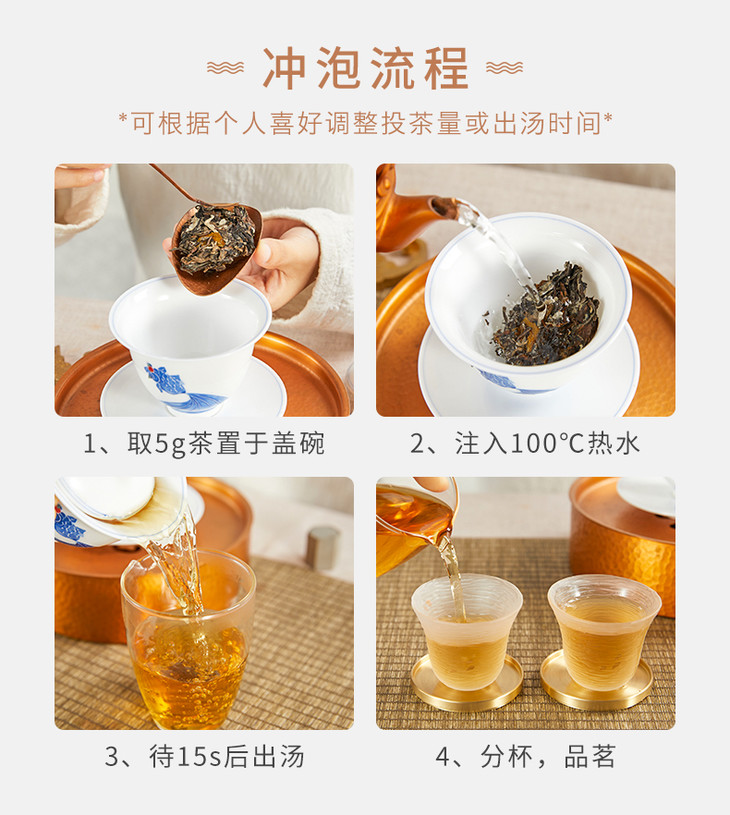 冲泡流程

*可根据个人喜好调整投茶量或出汤时间*

1、取5g茶置于盖碗

2、注入100℃热水

3、待15s后出汤

4、分杯，品茗