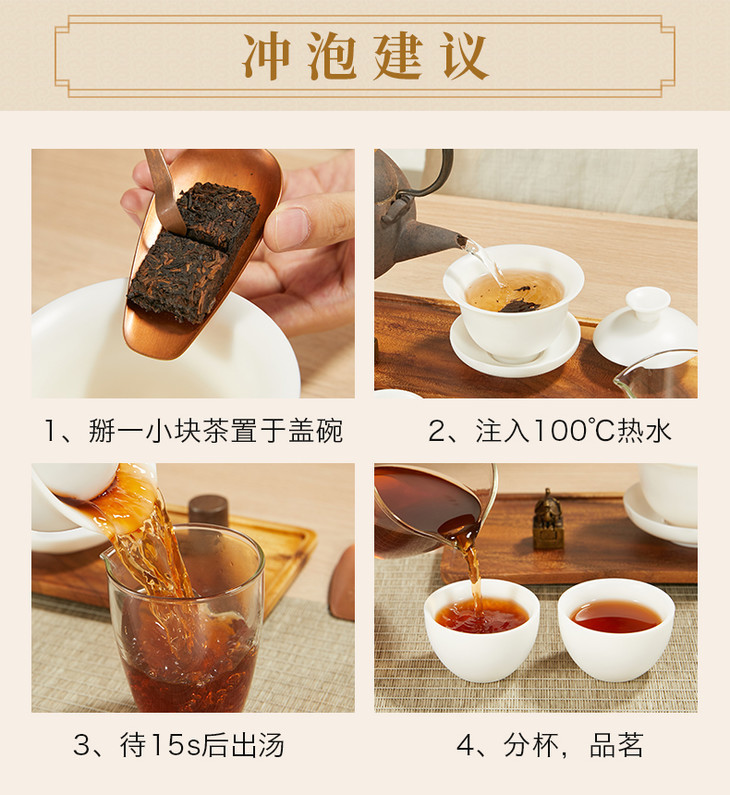 冲泡建议

1、掰一小块茶置于盖碗

2、注入100℃热水

3、待15s后出汤

4、分杯，品茗