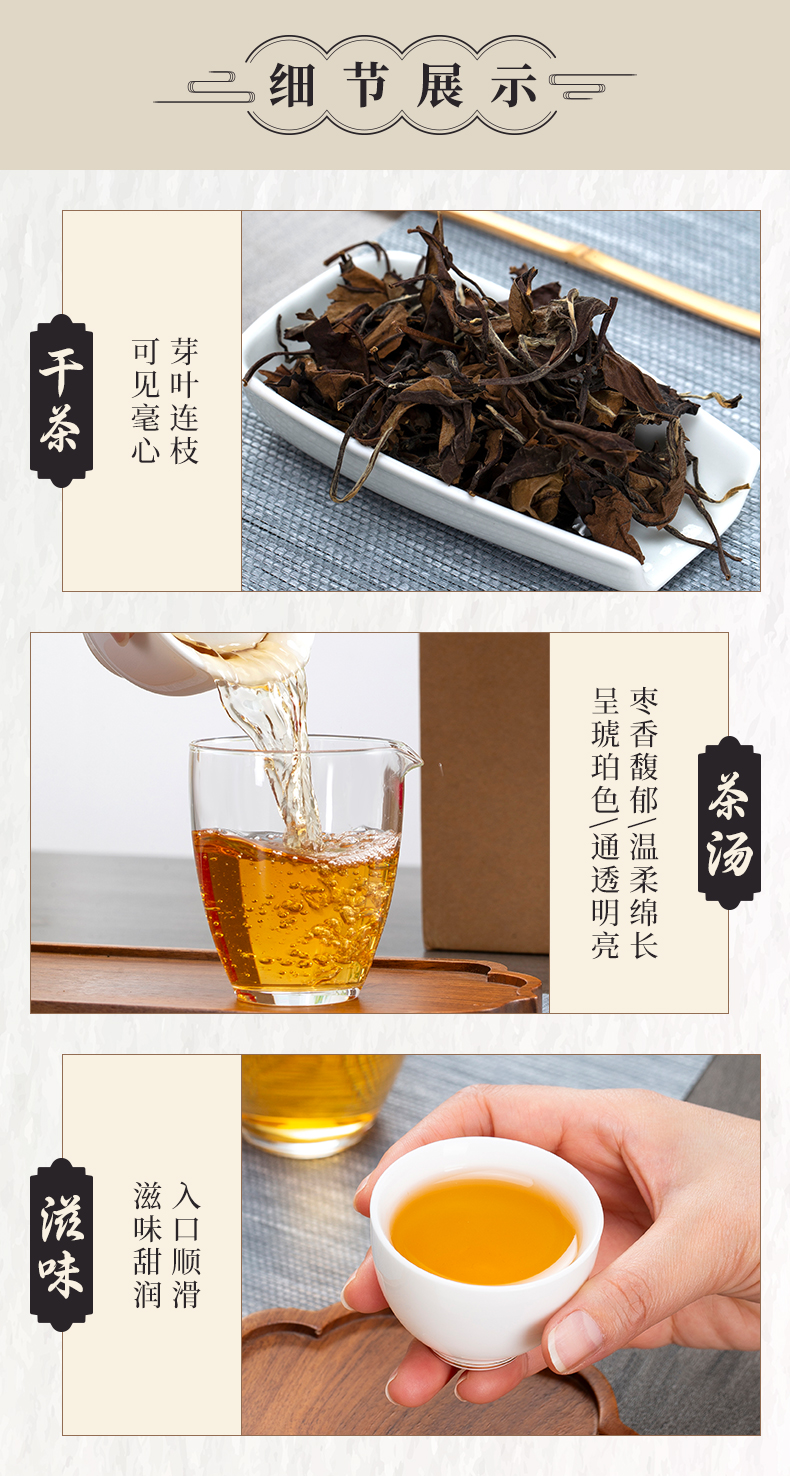 细节展示

干茶

芽叶连枝
可见毫心

茶汤

枣香馥郁/温柔绵长
呈琥珀色/通透明亮

滋味

入口顺滑
滋味甜润