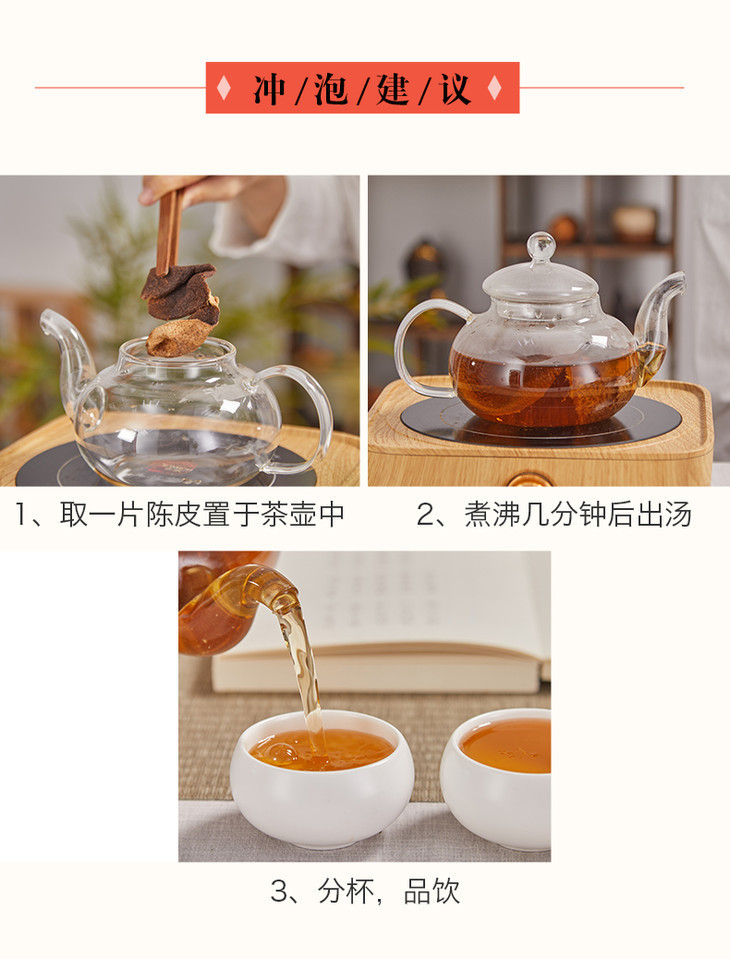 冲/泡/建/议

1、取一片陈皮置于茶壶中

2、煮沸几分钟后出汤

3、分杯，品饮