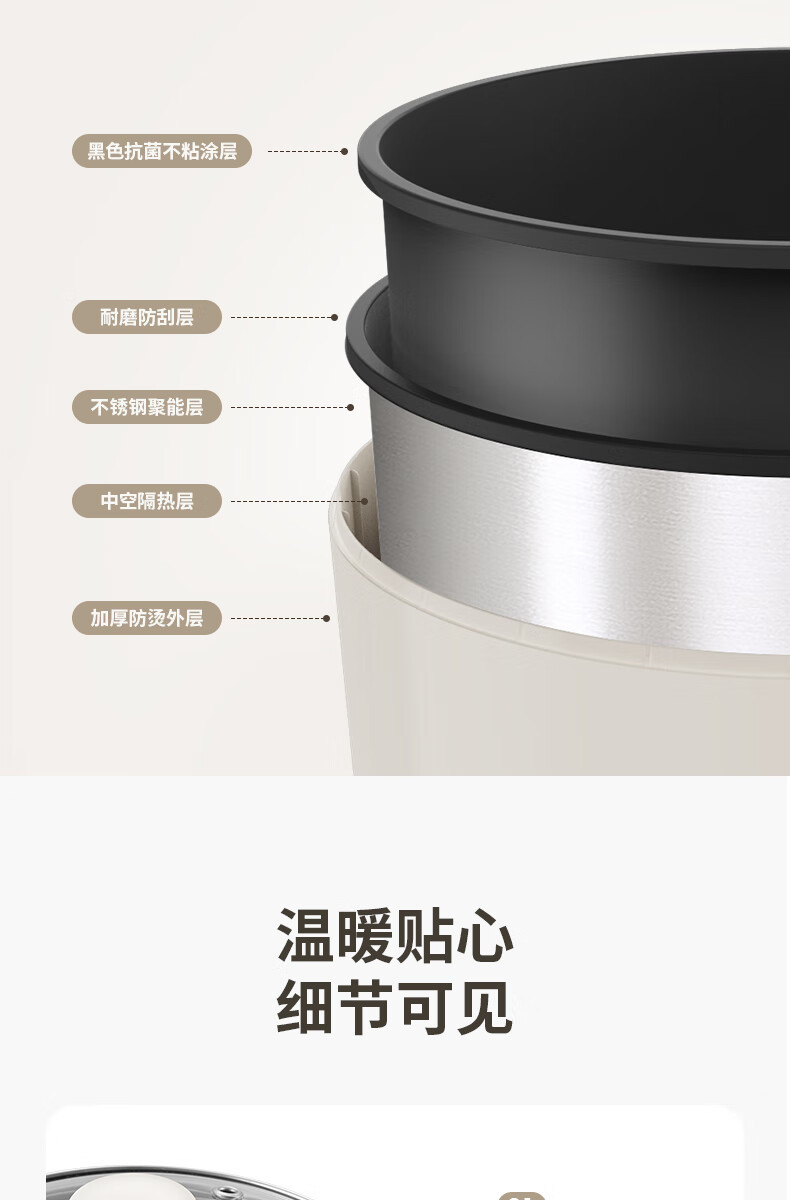 黑色抗菌不粘涂层

耐磨防刮层

不锈钢聚能层

中空隔热层

加厚防烫外层

温暖贴心
细节可见