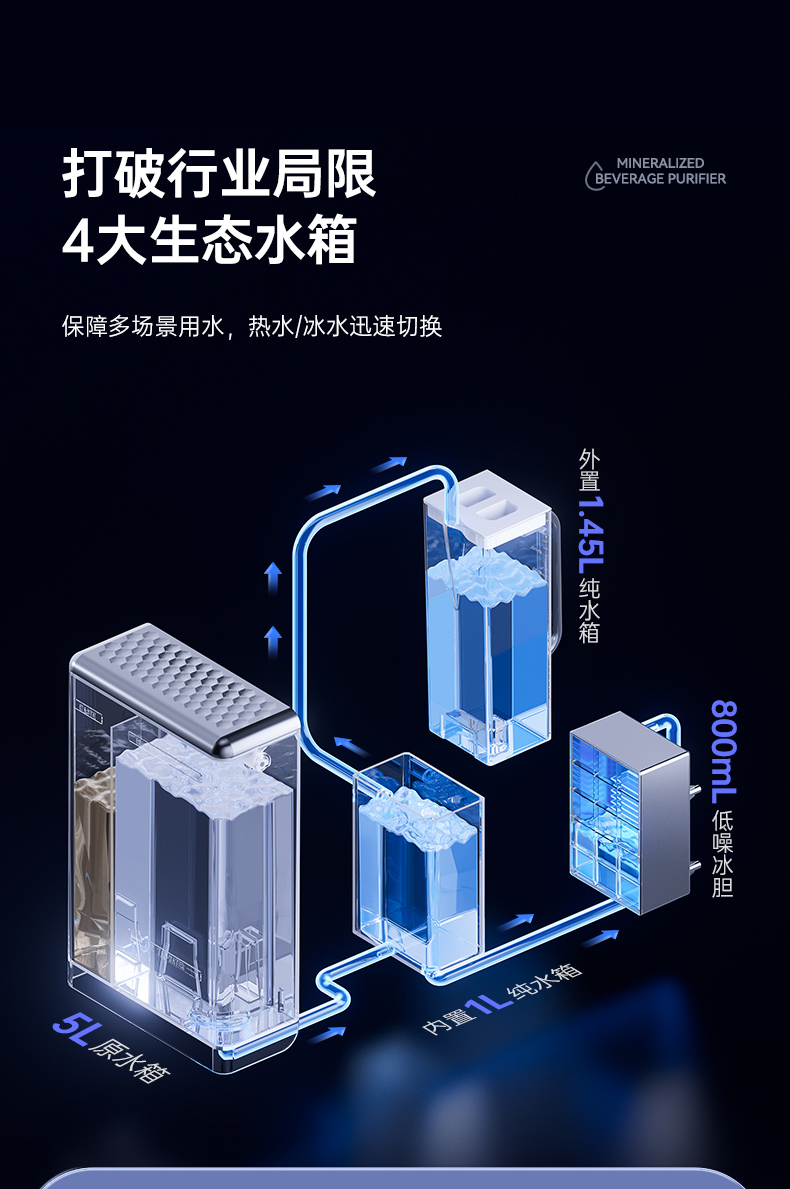 打破行业局限
4大生态水箱

MINERALIZED
BEVERAGE PURIFIER

保障多场景用水，热水/冰水迅速切换

外置1.45L纯水箱

800mL低噪冰胆

内置1L纯水箱

5L原水箱