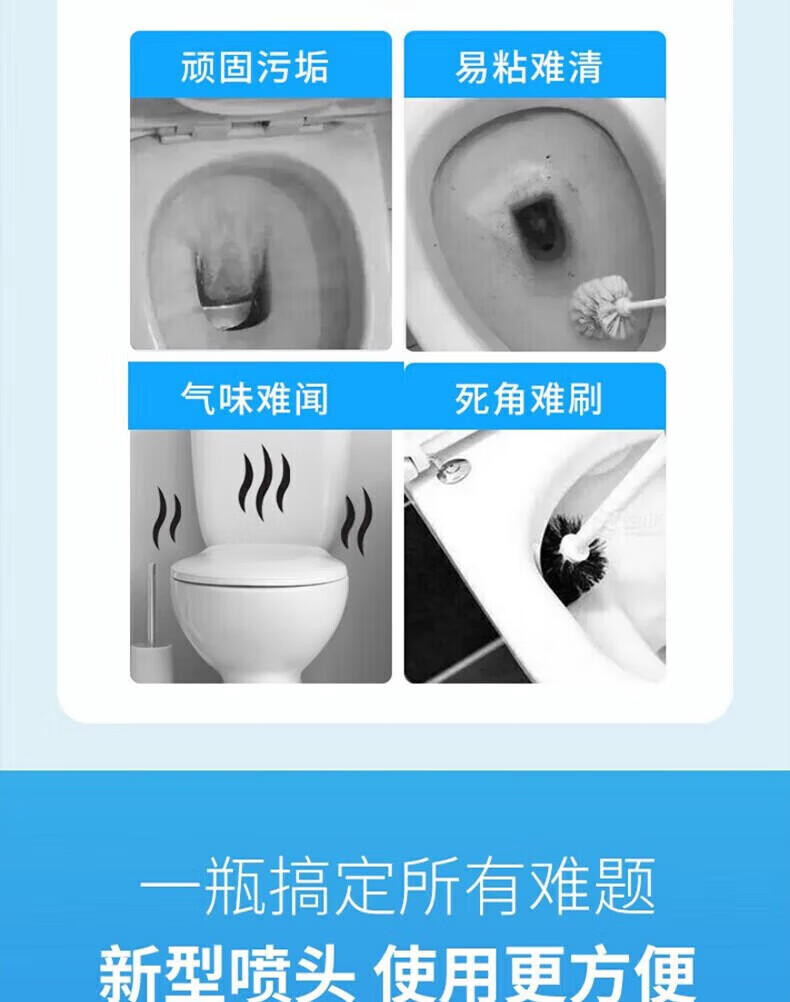 顽固污垢

易粘难清

气味难闻

死角难刷

一瓶搞定所有难题

新型喷头 使用更方便