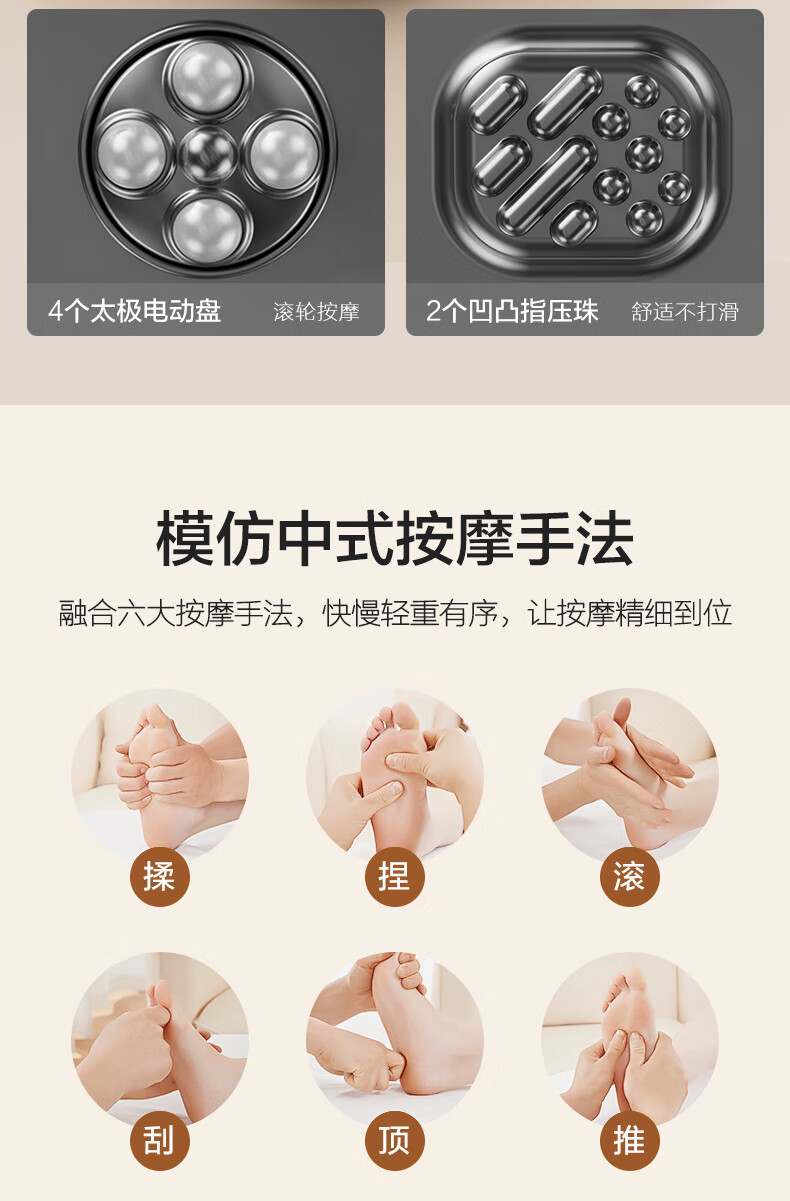 4个太极电动盘 滚轮按摩

2个凹凸指压珠 舒适不打滑

模仿中式按摩手法

融合六大按摩手法，快慢轻重有序，让按摩精细到位

揉

捏

滚

刮

顶

推