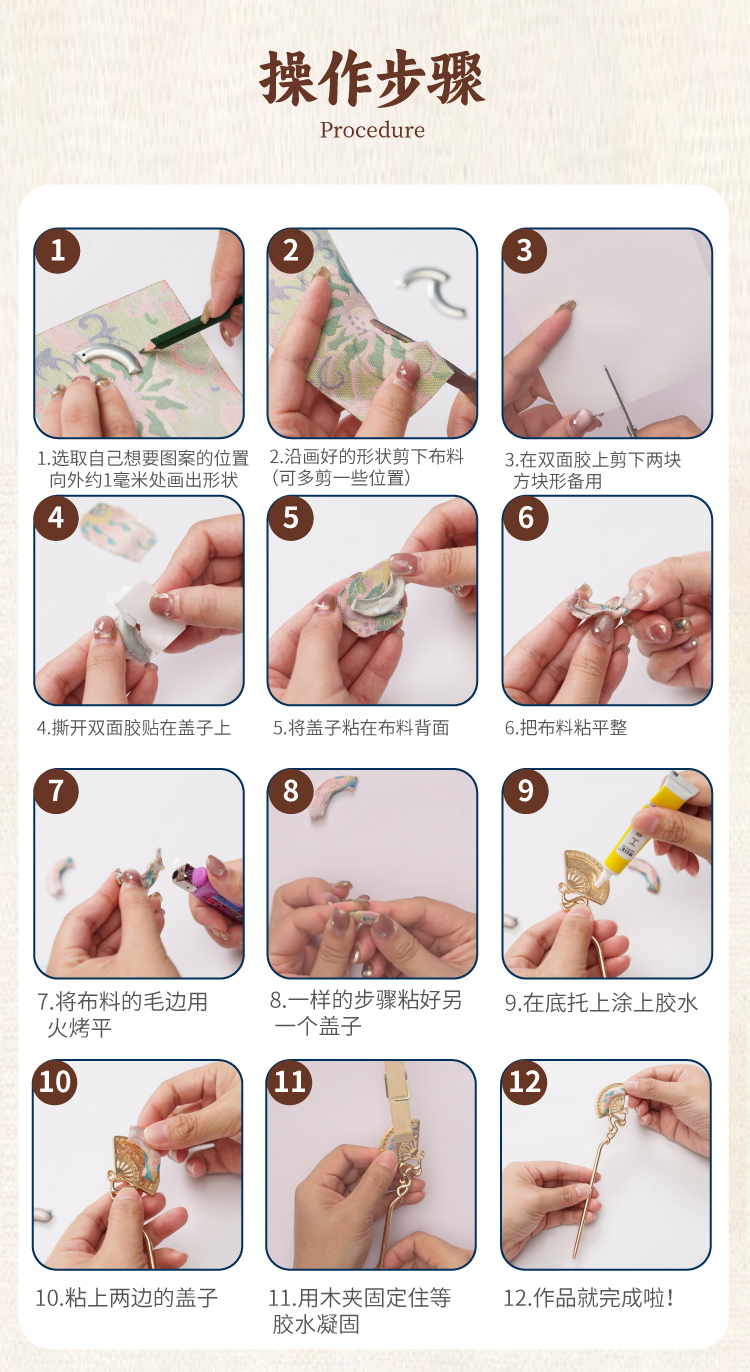 操作步骤
Procedure

1

1.选取自己想要图案的位置向外约1毫米处画出形状

2

2.沿画好的形状剪下布料（可多剪一些位置）

3

3.在双面胶上剪下两块方块形备用

4

4.撕开双面胶贴在盖子上

5

5.将盖子粘在布料背面

6

6.把布料粘平整

7

7.将布料的毛边用火烤平

8

8.一样的步骤粘好另一个盖子

9

9.在底托上涂上胶水

10

10.粘上两边的盖子

11

11.用木夹固定住等胶水凝固

12

12.作品就完成啦!