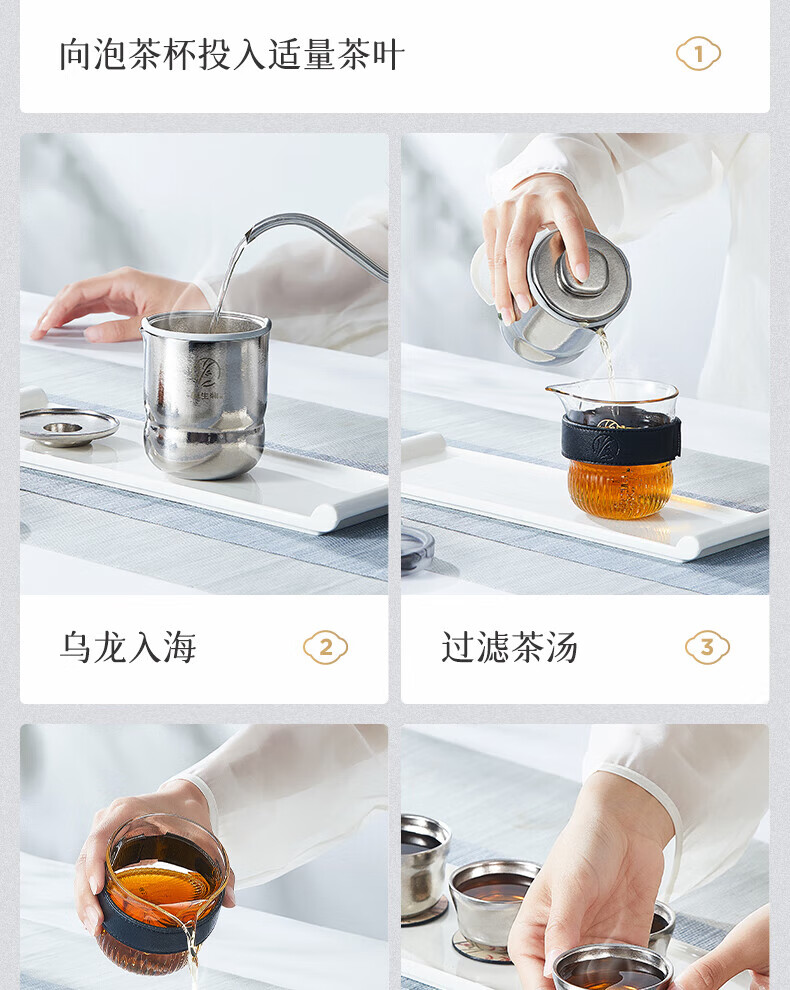 向泡茶杯投入适量茶叶 1

乌龙入海 2

过滤茶汤 3