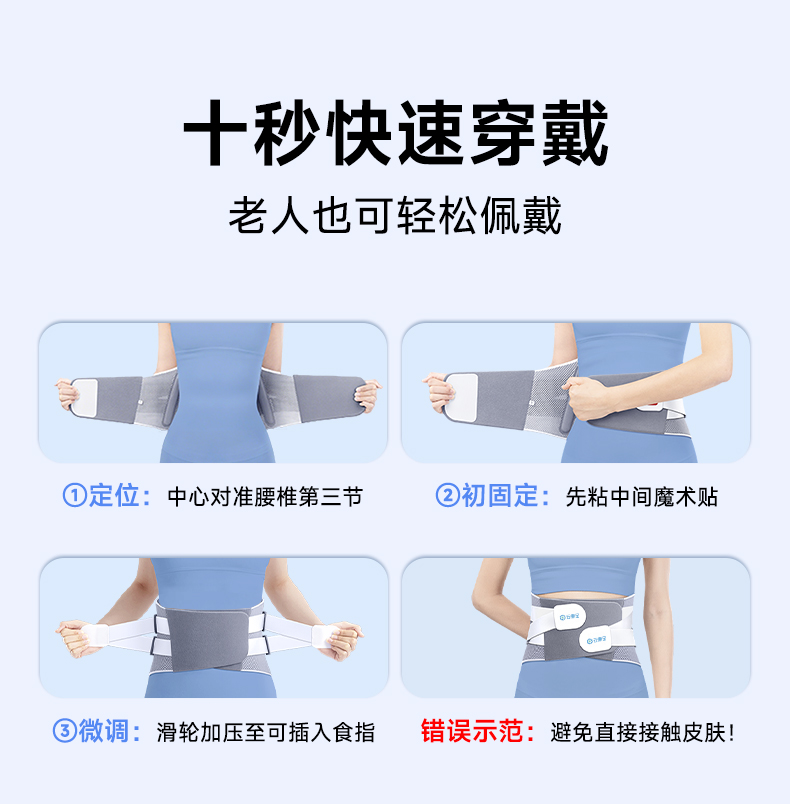 十秒快速穿戴

老人也可轻松佩戴

①定位：中心对准腰椎第三节

②初固定：先粘中间魔术贴

③微调：滑轮加压至可插入食指

错误示范：避免直接接触皮肤！