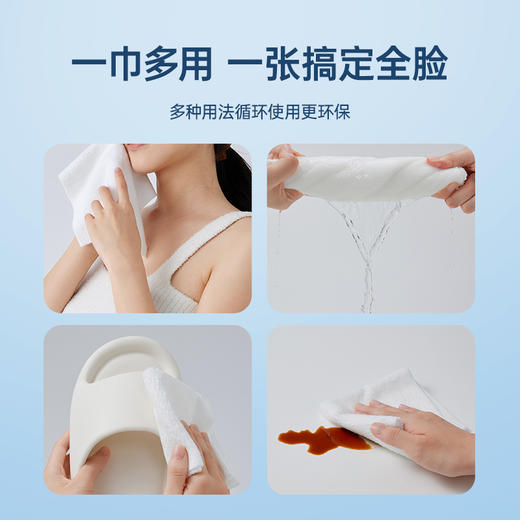 一巾多用 一张搞定全脸

多种用法循环使用更环保