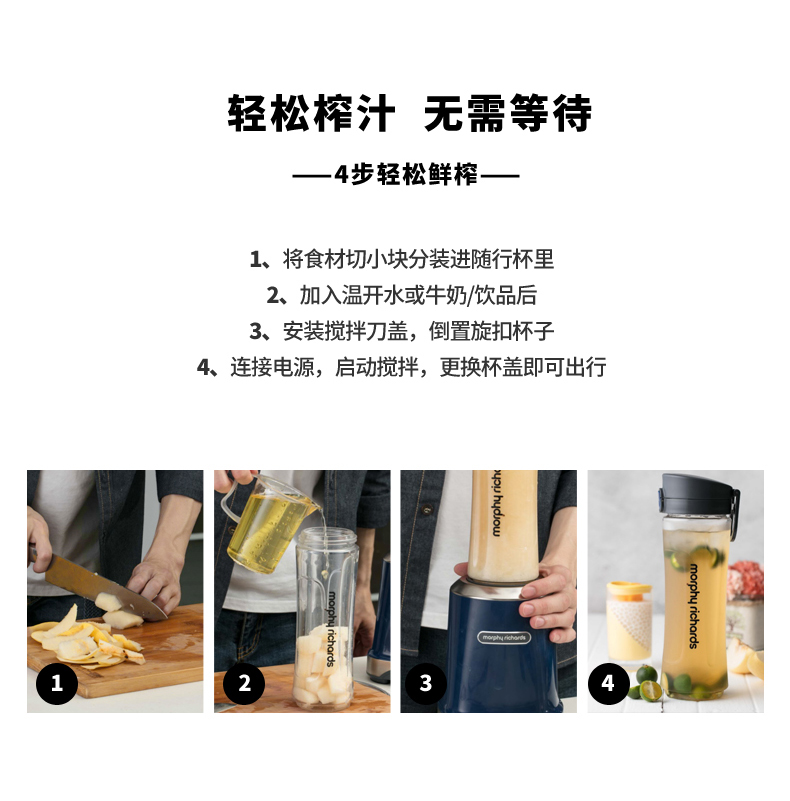 轻松榨汁 无需等待

——4步轻松鲜榨——

1、将食材切小块分装进随行杯里
2、加入温开水或牛奶/饮品后
3、安装搅拌刀盖，倒置旋扣杯子
4、连接电源，启动搅拌，更换杯盖即可出行

1

morphy richards

2

morphy richards

morphy richards

3

morphy richards

4