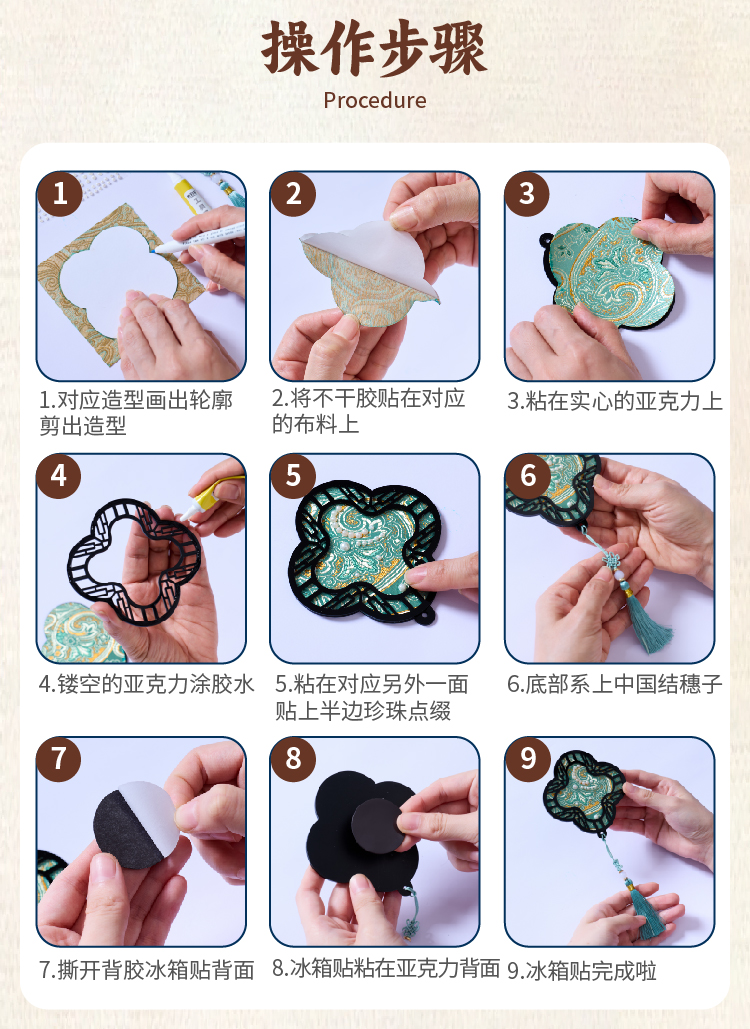 操作步骤
Procedure

1
1.对应造型画出轮廓剪出造型

2
2.将不干胶贴在对应的布料上

3
3.粘在实心的亚克力上

4
4.镂空的亚克力涂胶水

5
5.粘在对应另外一面贴上半边珍珠点缀

6
6.底部系上中国结穗子

7
7.撕开背胶冰箱贴背面

8
8.冰箱贴粘在亚克力背面

9
9.冰箱贴完成啦