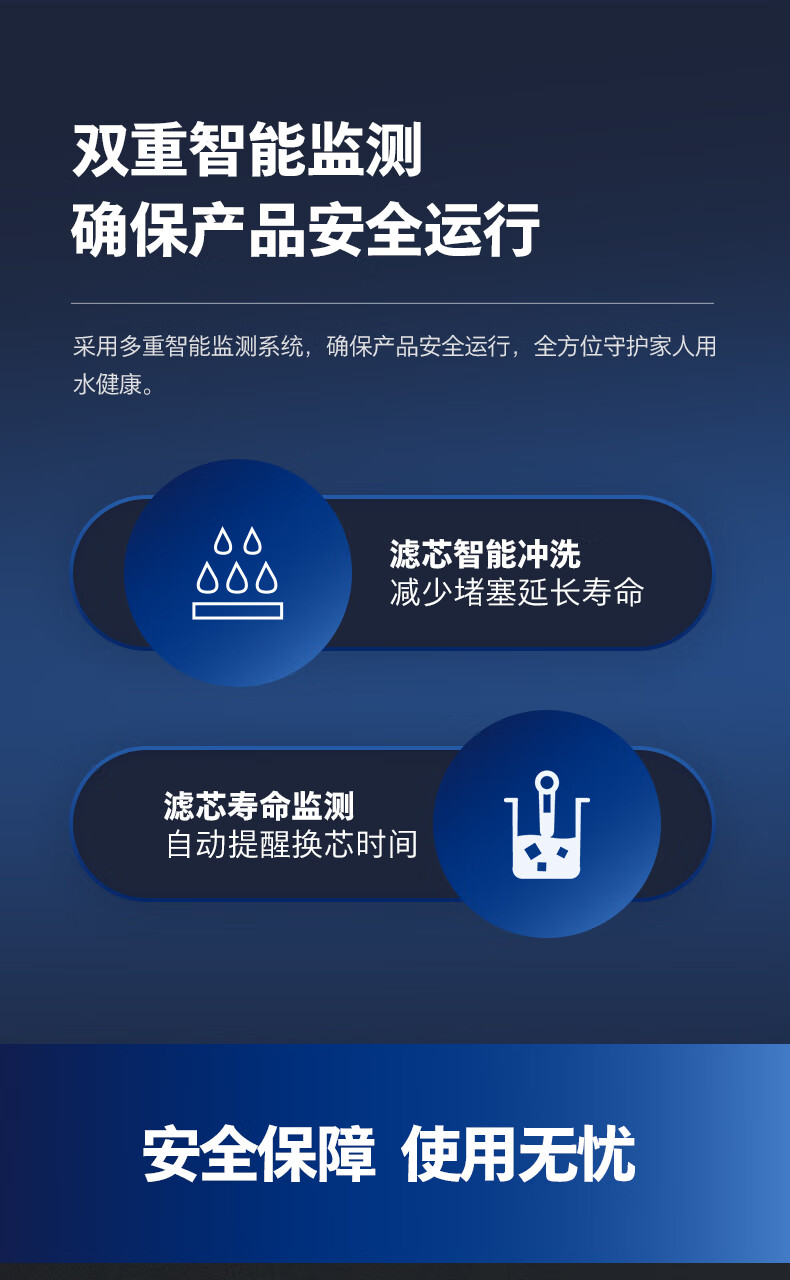 双重智能监测
确保产品安全运行

采用多重智能监测系统，确保产品安全运行，全方位守护家人用水健康。

滤芯智能冲洗
减少堵塞延长寿命

滤芯寿命监测
自动提醒换芯时间

安全保障 使用无忧