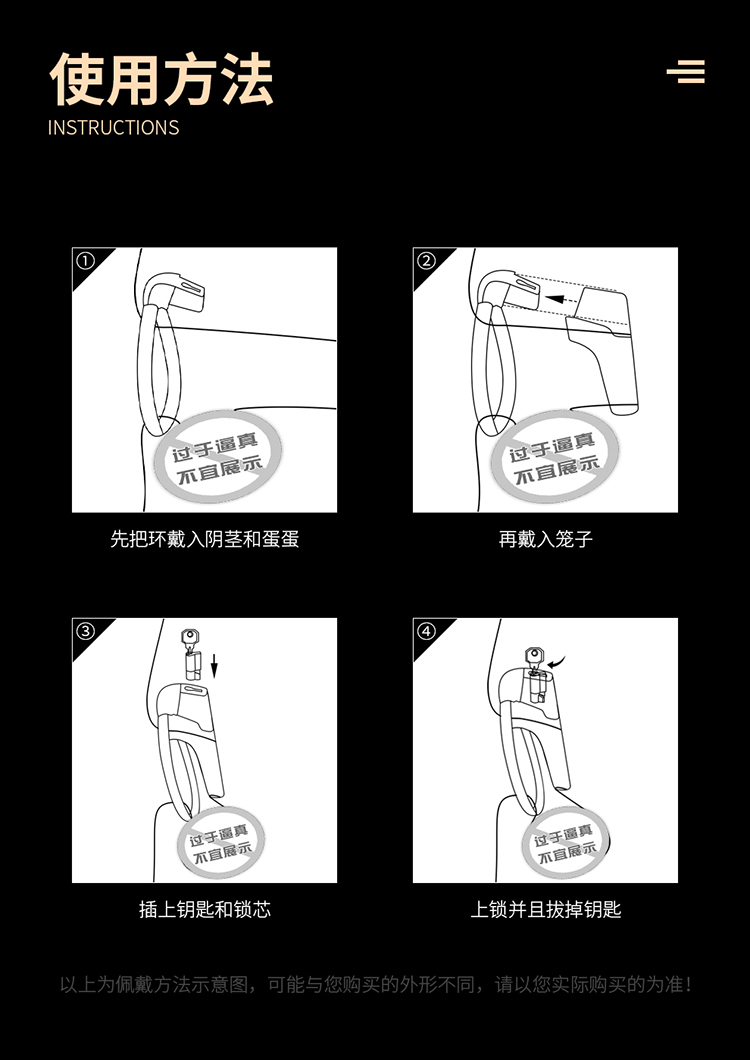 使用方法
INSTRUCTIONS

①
过于逼真
不宜展示
先把环戴入阴茎和蛋蛋

②
过于逼真
不宜展示
再戴入笼子

③
过于逼真
不宜展示
插上钥匙和锁芯

④
过于逼真
不宜展示
上锁并且拔掉钥匙

以上为佩戴方法示意图，可能与您购买的外形不同，请以您实际购买的为准！